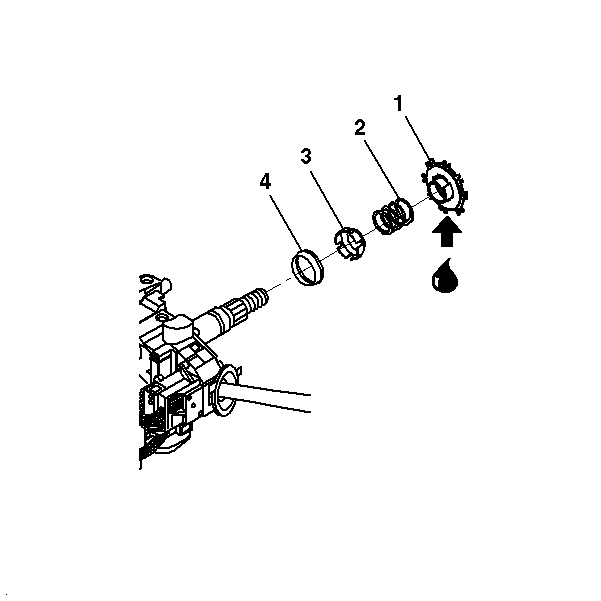 1
2
3
4