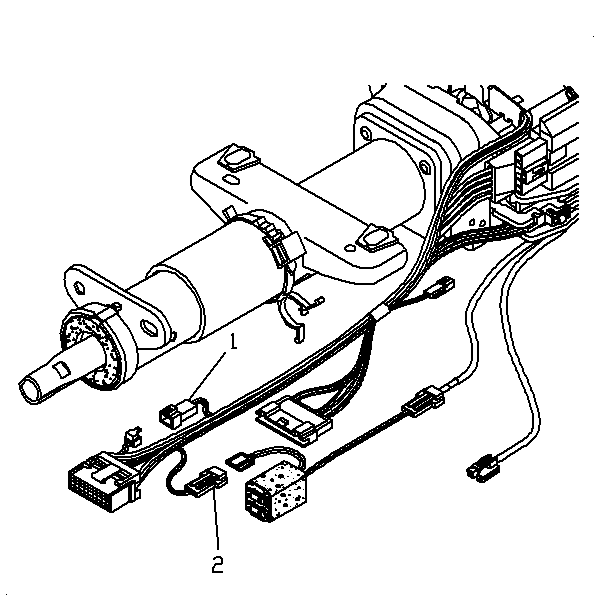 1

2