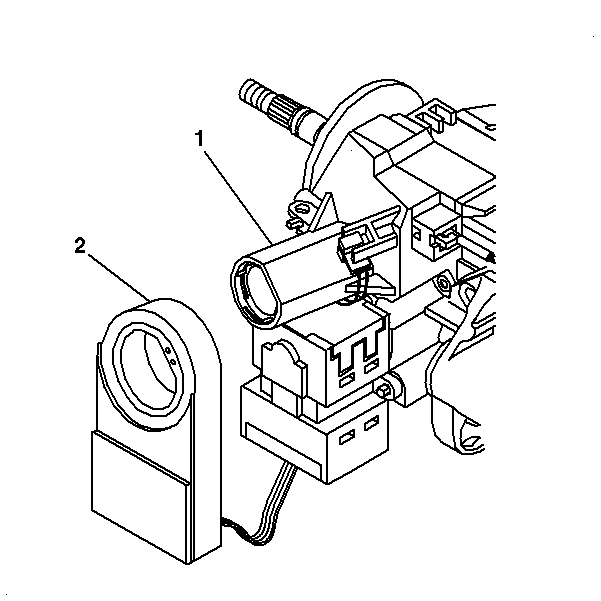 1

2