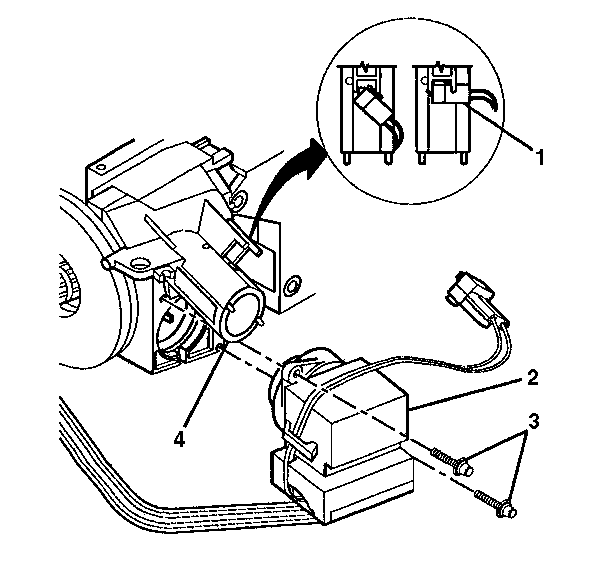 1
2
3
4