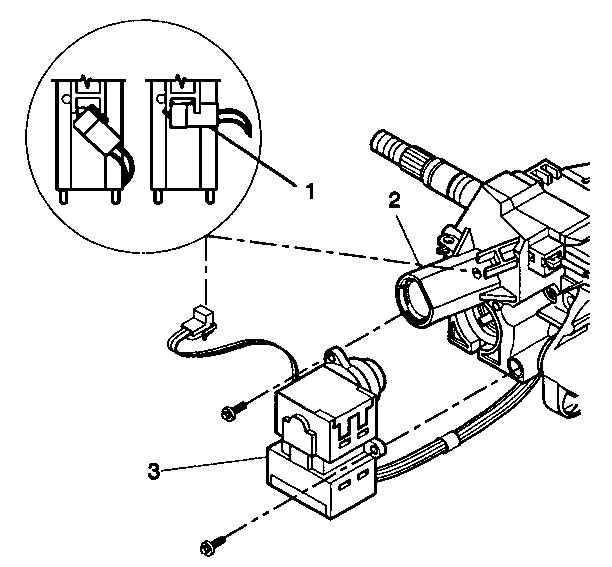 1
2
3