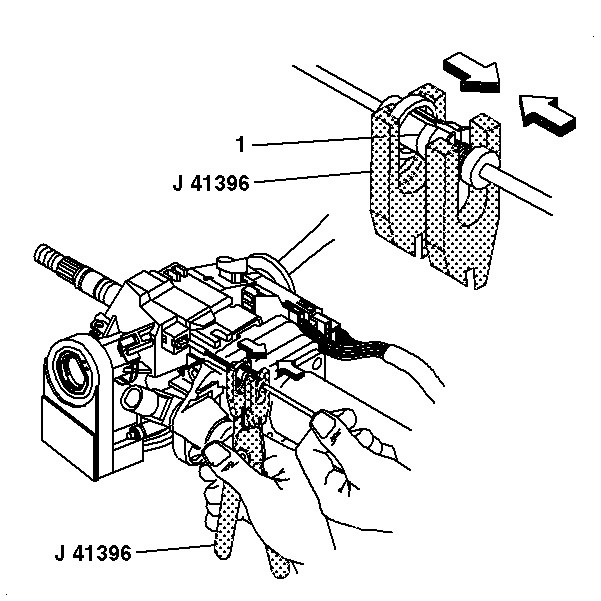 1
J 41396
J 41396