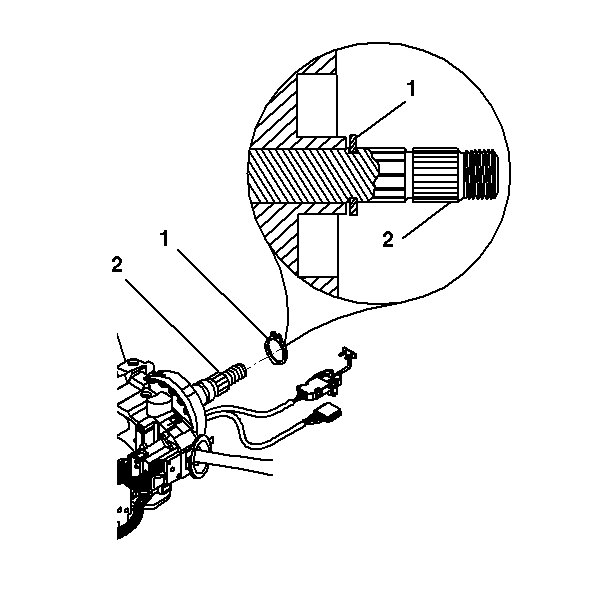 1
2
1
2