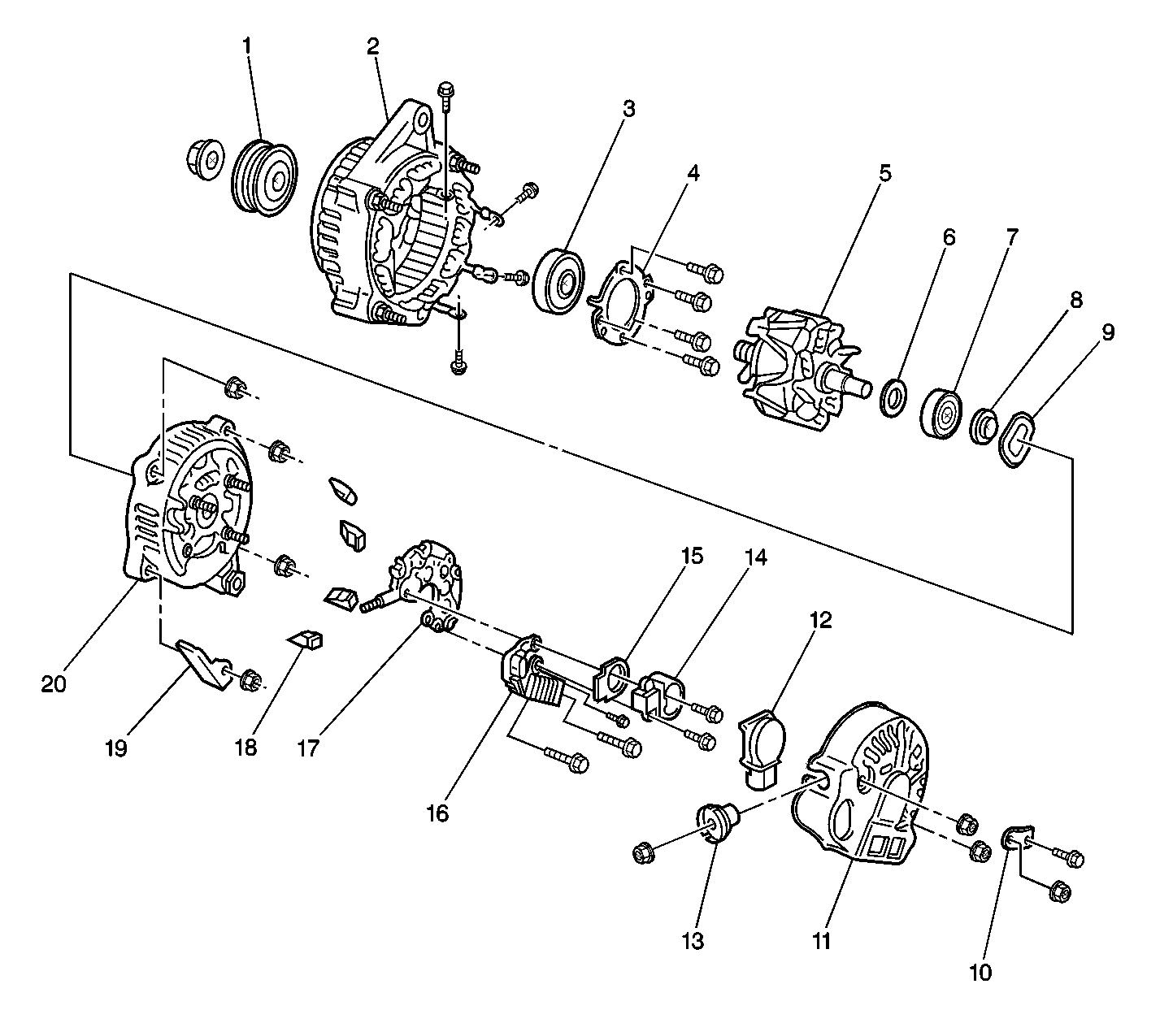 1
2
3
4
5
6
7
8
9
15
14
12
20
19
18
17
16
13
11
10