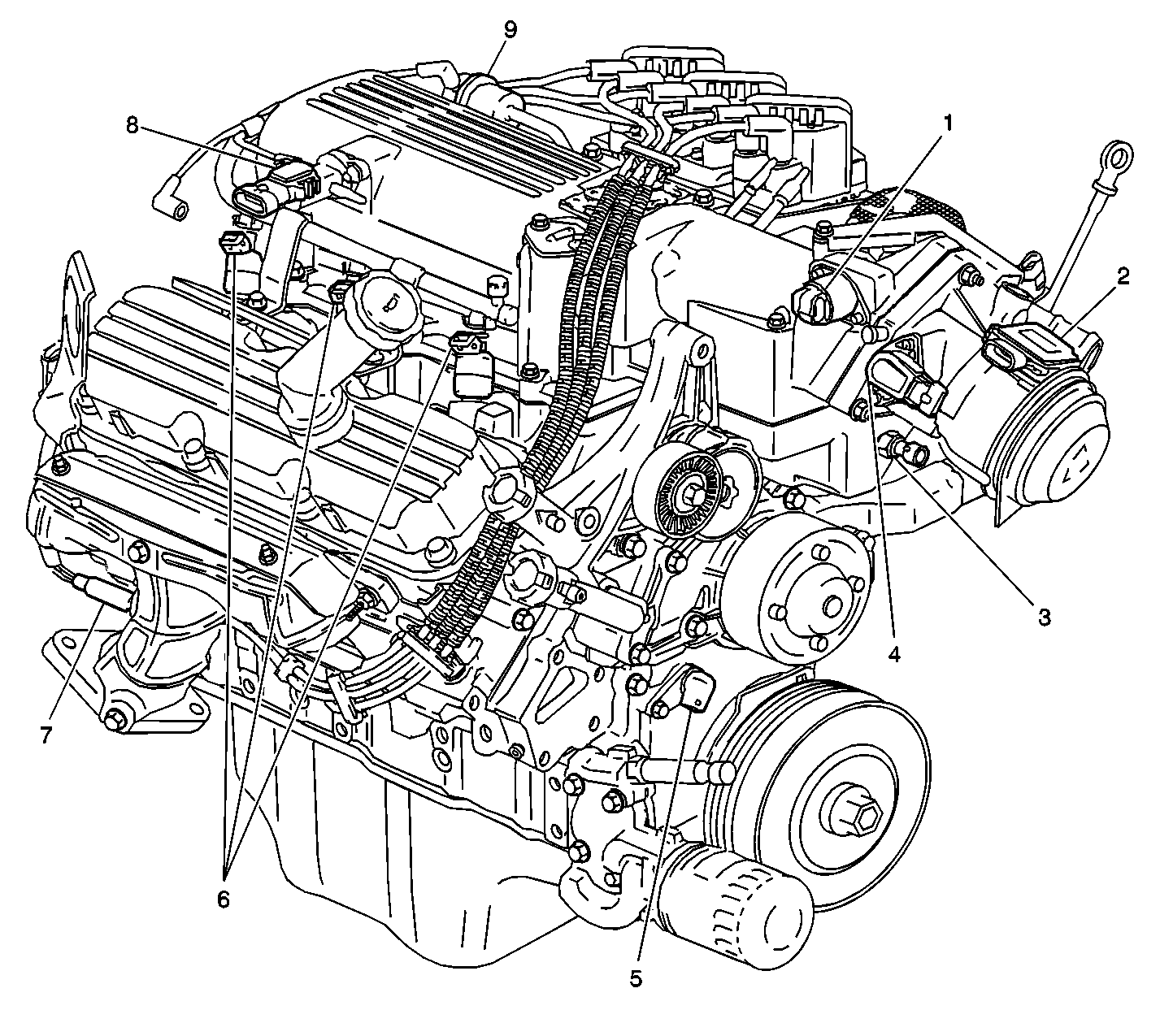 9
8
1
2
3
4
7
6
5