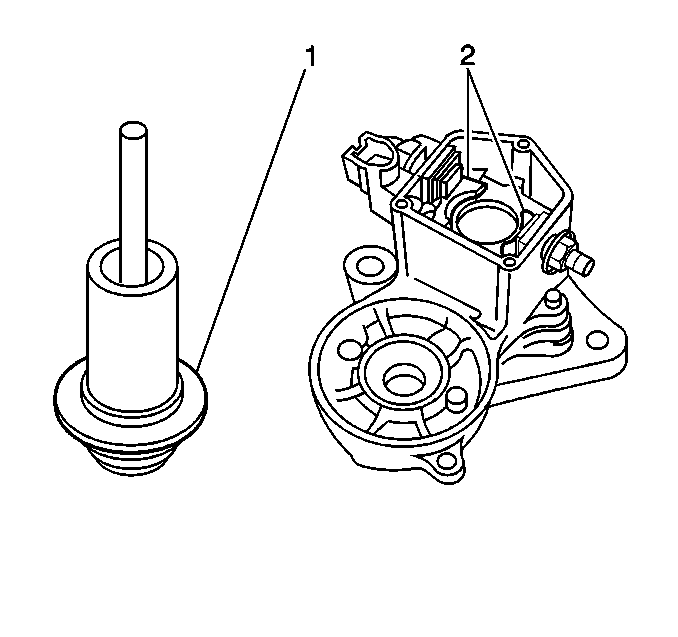 1
2