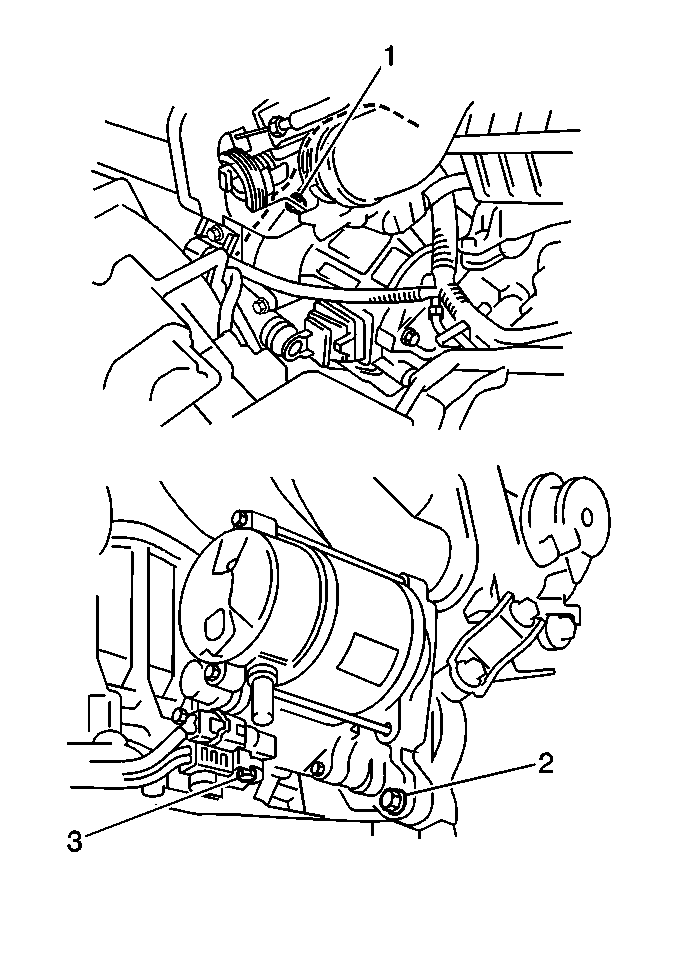 1

2

3