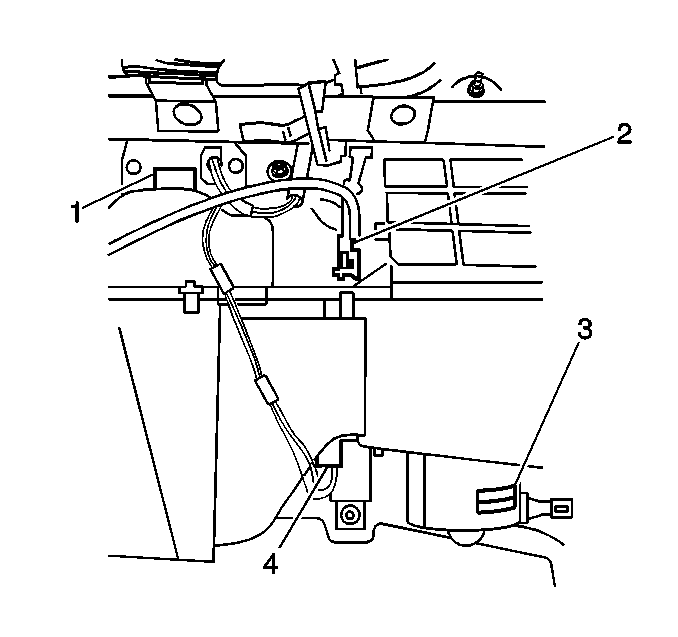 2
1
3
4