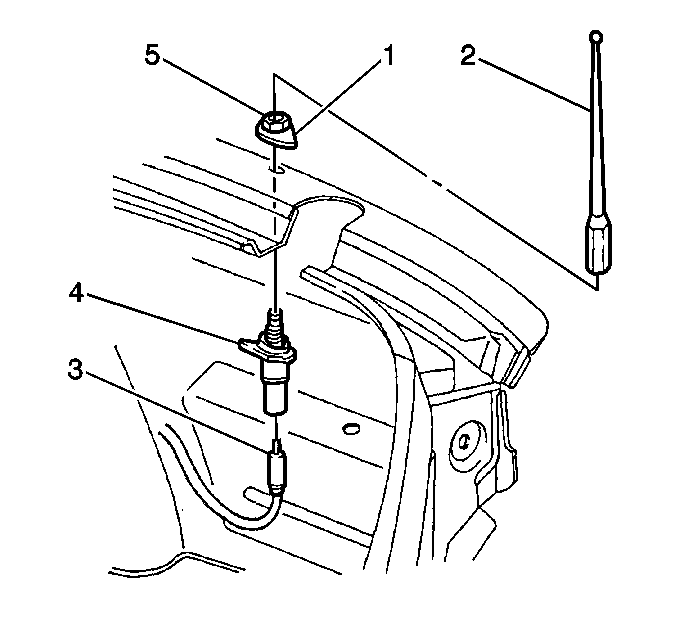 5
1
2
4
3