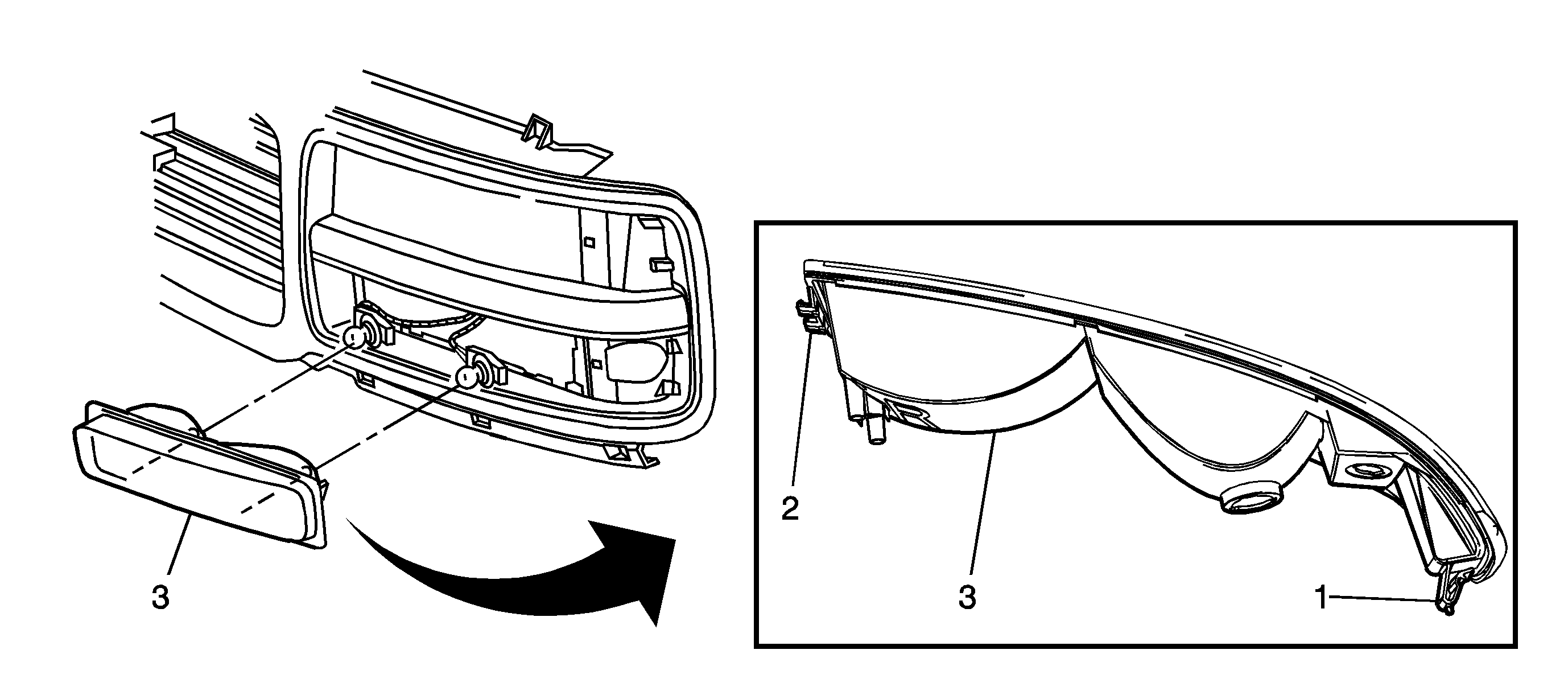 3
2
3
1