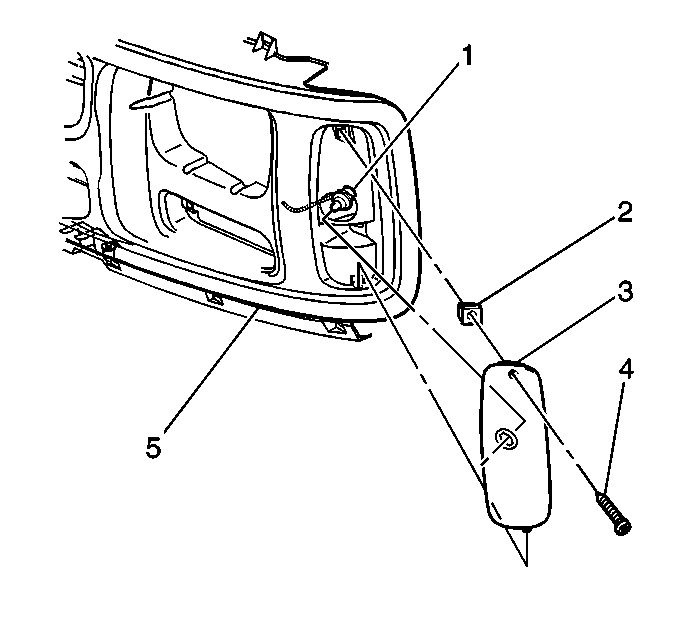 1
2
3
4
5