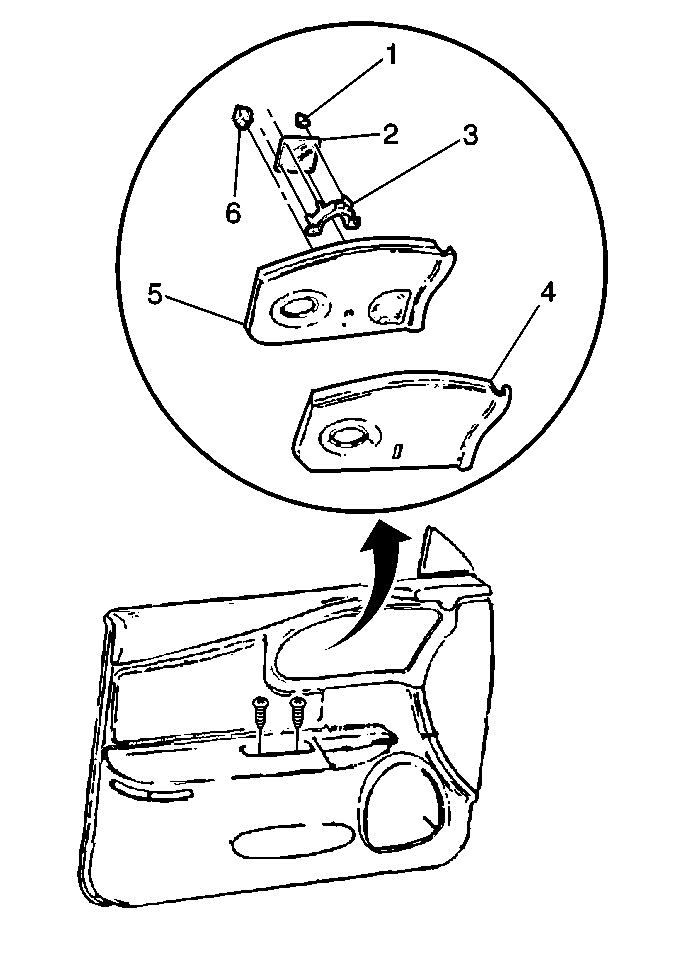 1
2
3
6
5
4