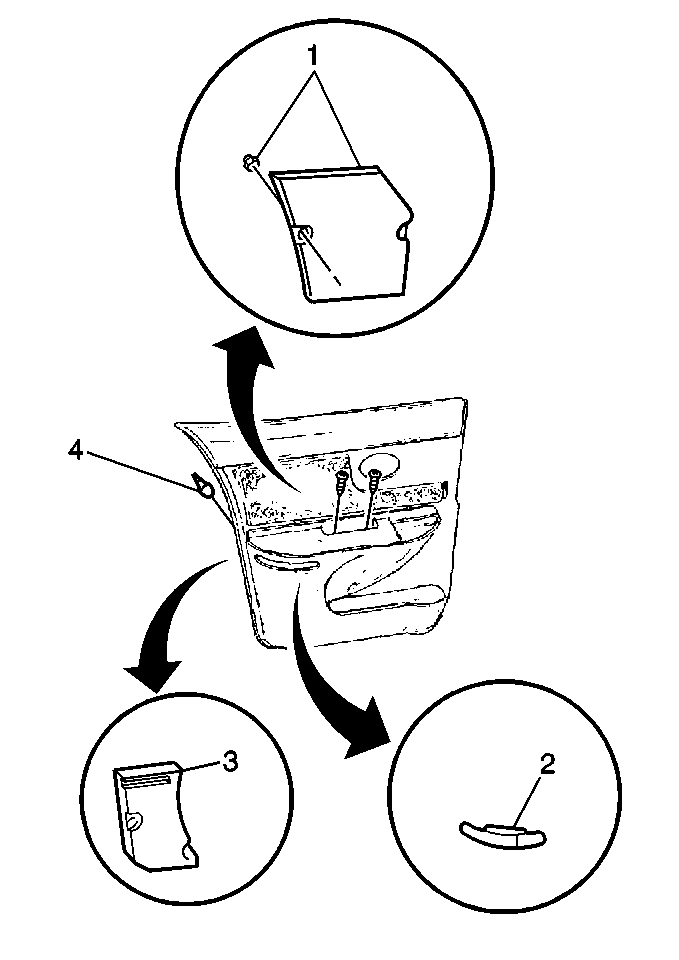 1
4
3
2