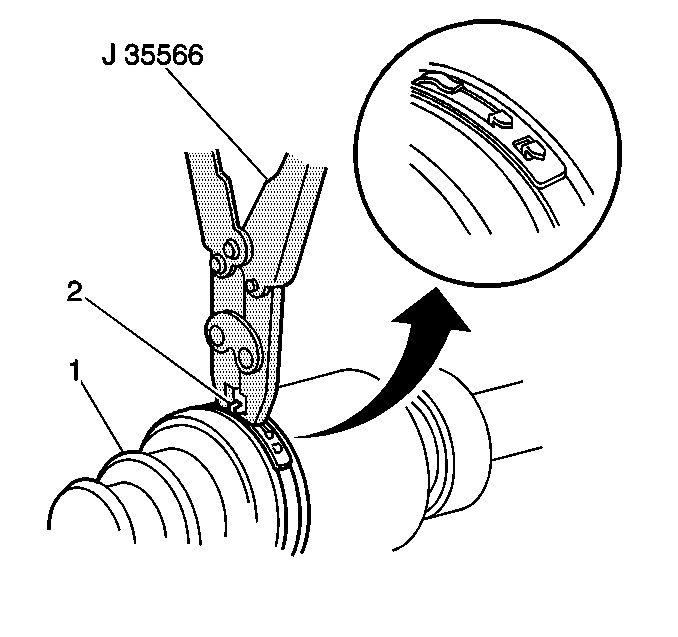 J 35566
2
1