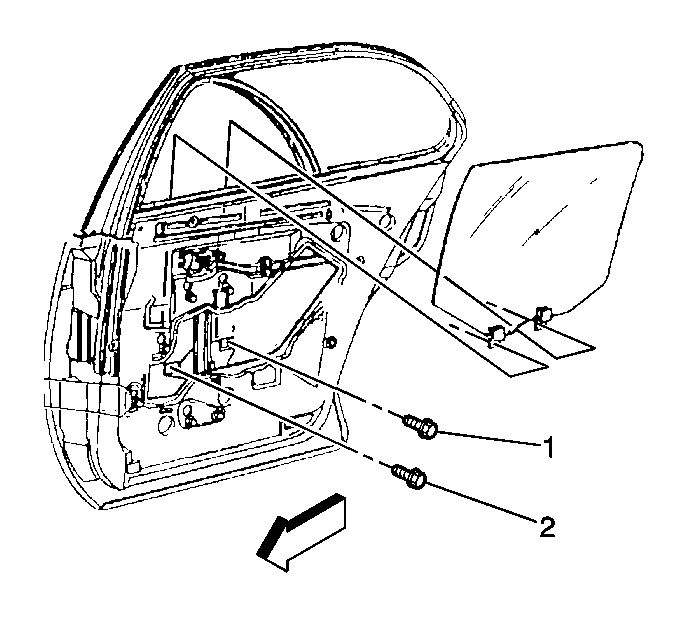 1
2