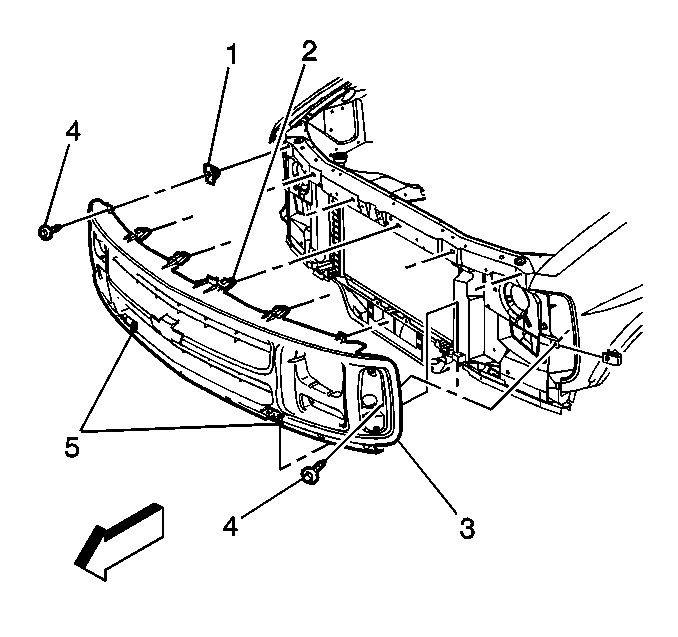 1
2
4
5
4
3