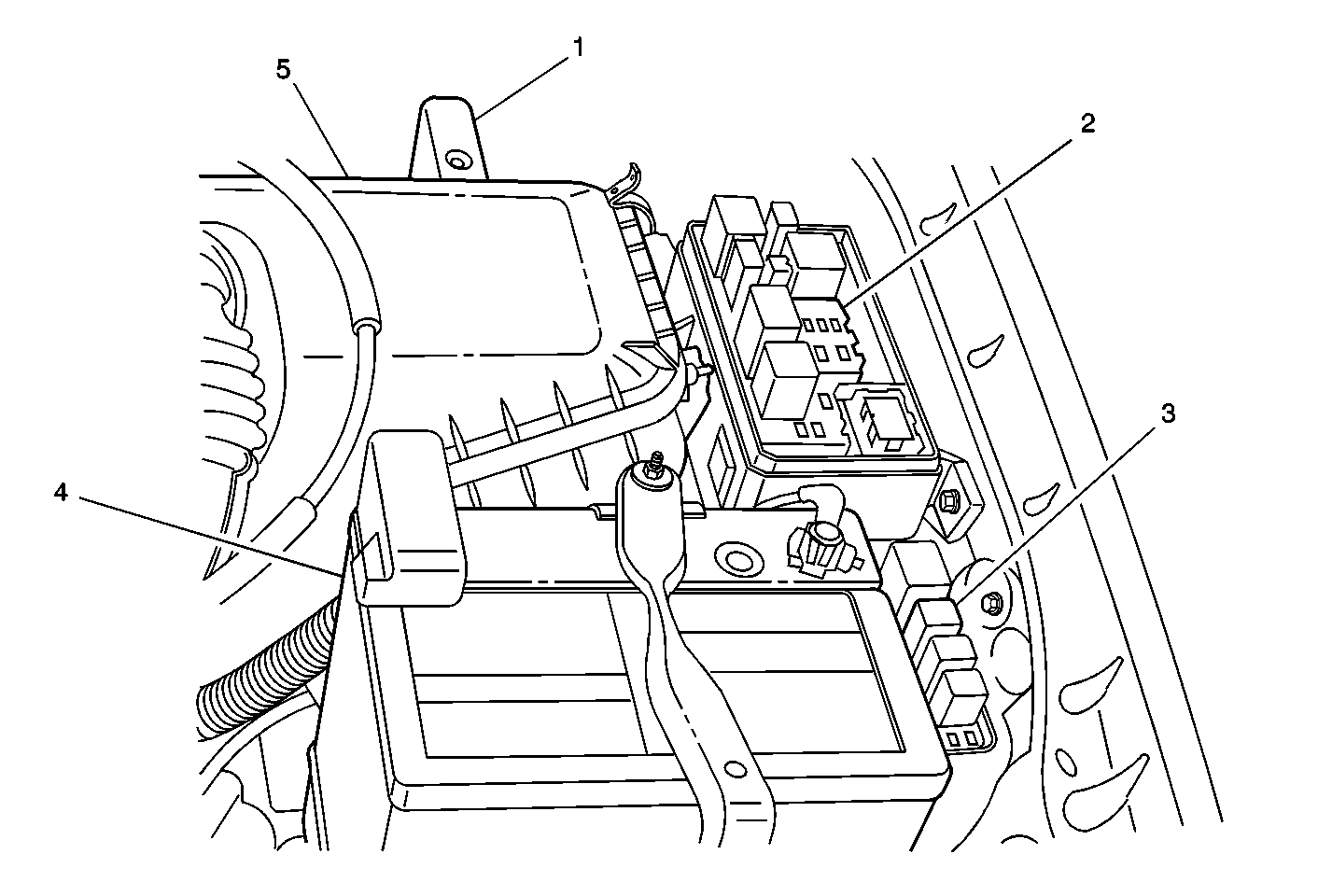 5
1
2
3
4