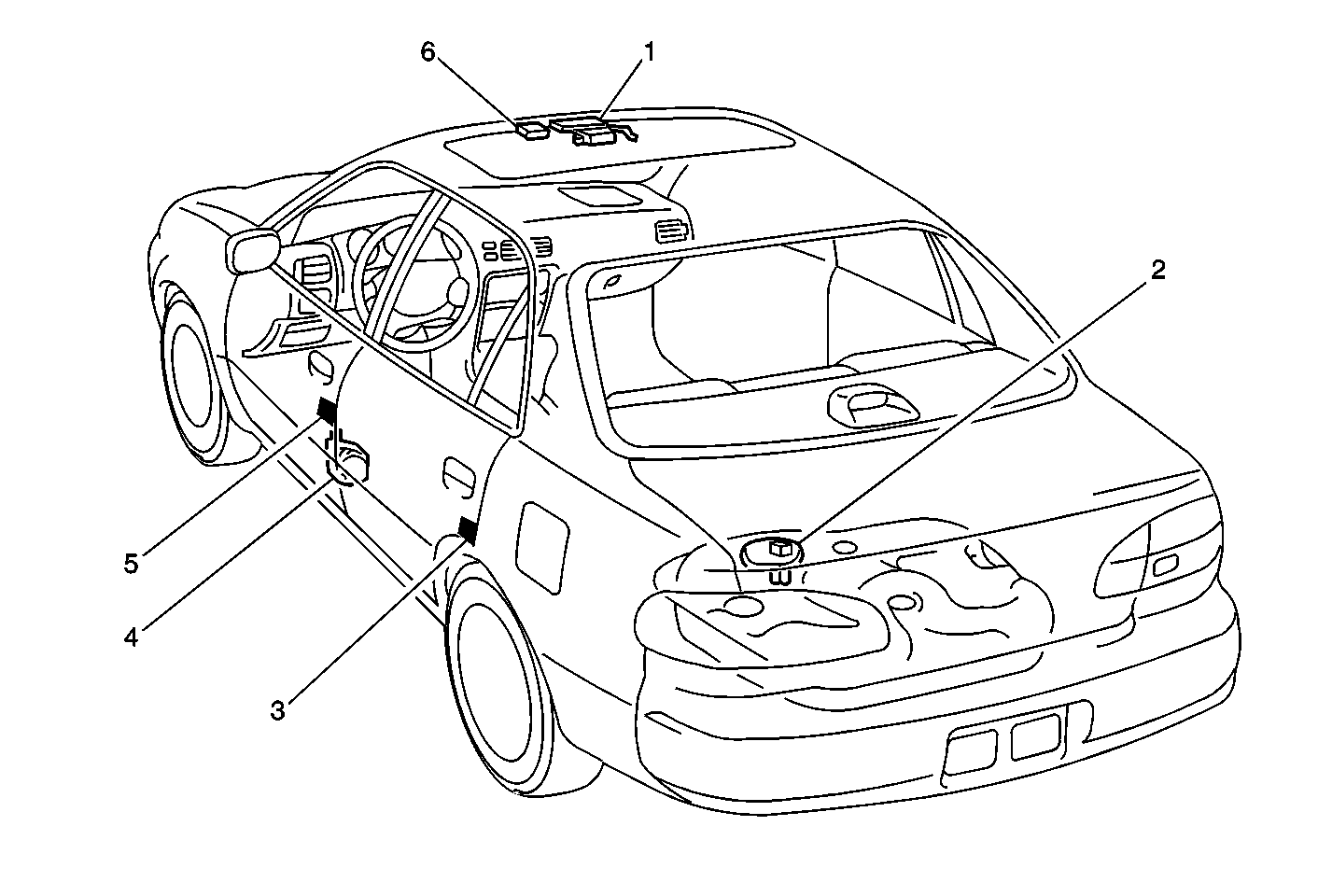 6
1
2
5
4
3