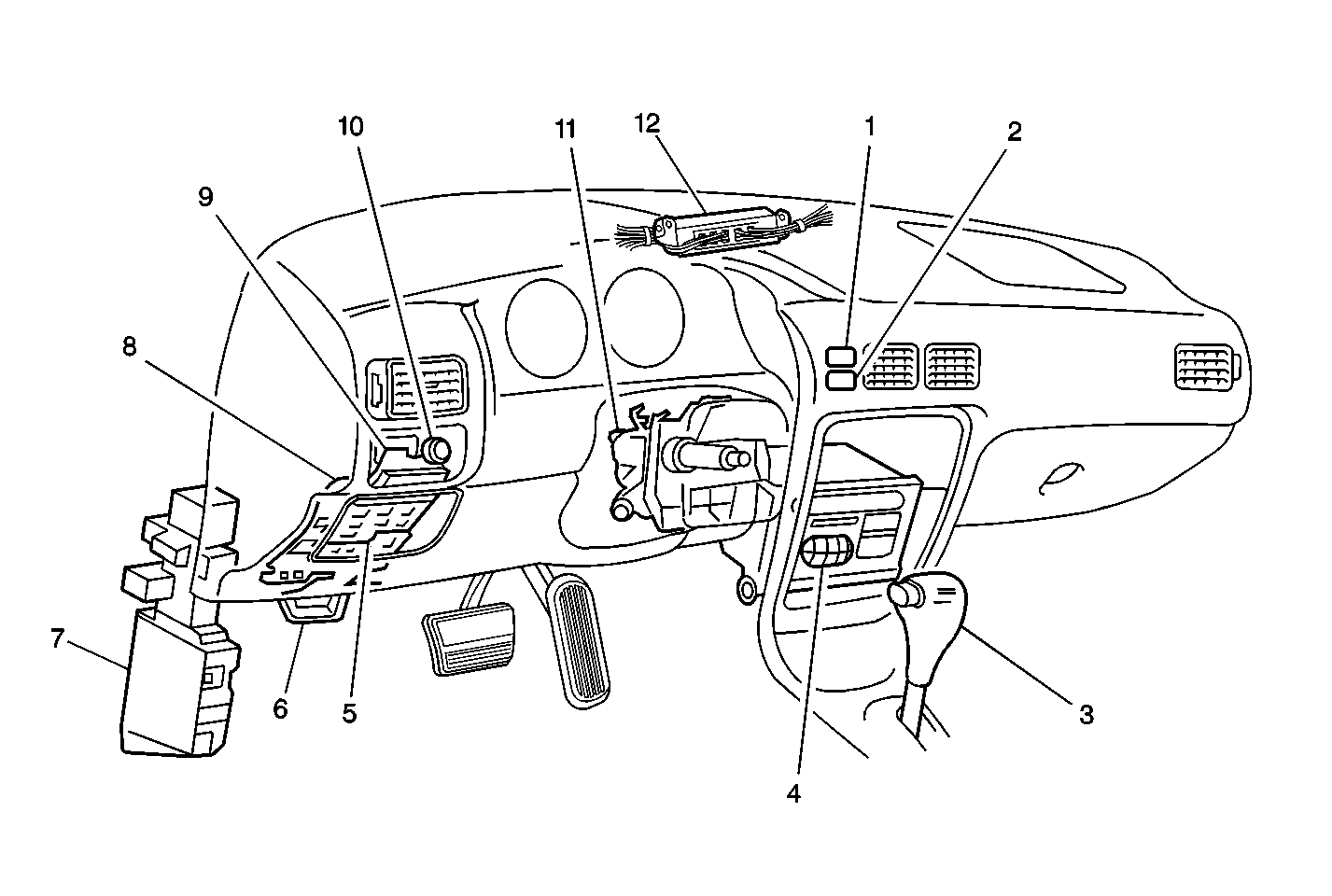 10
11
12
1
2
9
8
7
6
5
4
3