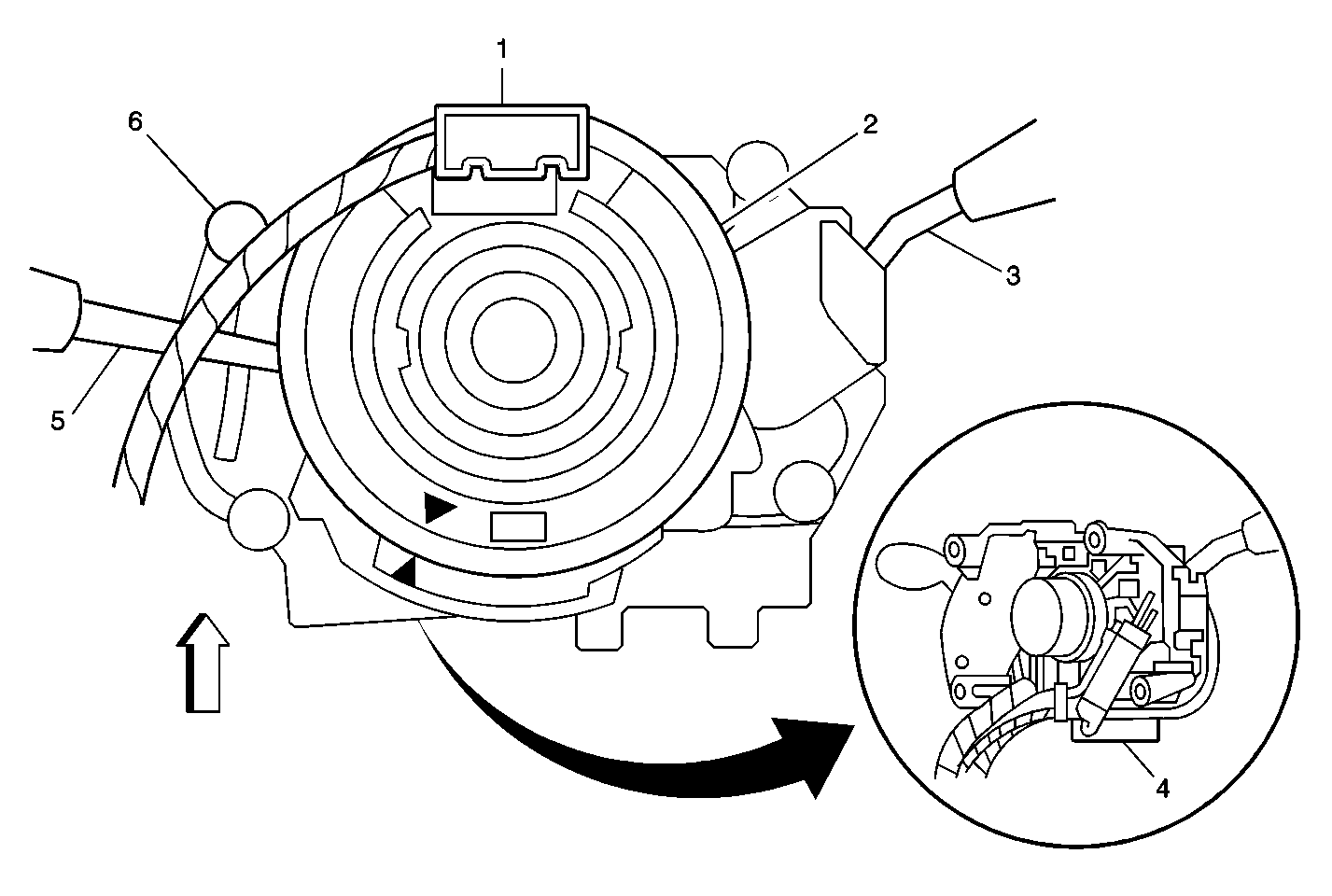 1
6
2
3
5
4