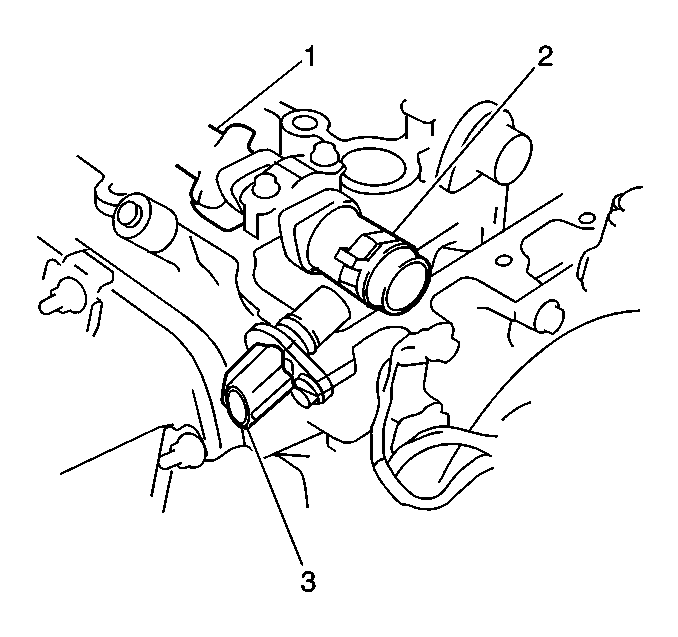 1
2
3