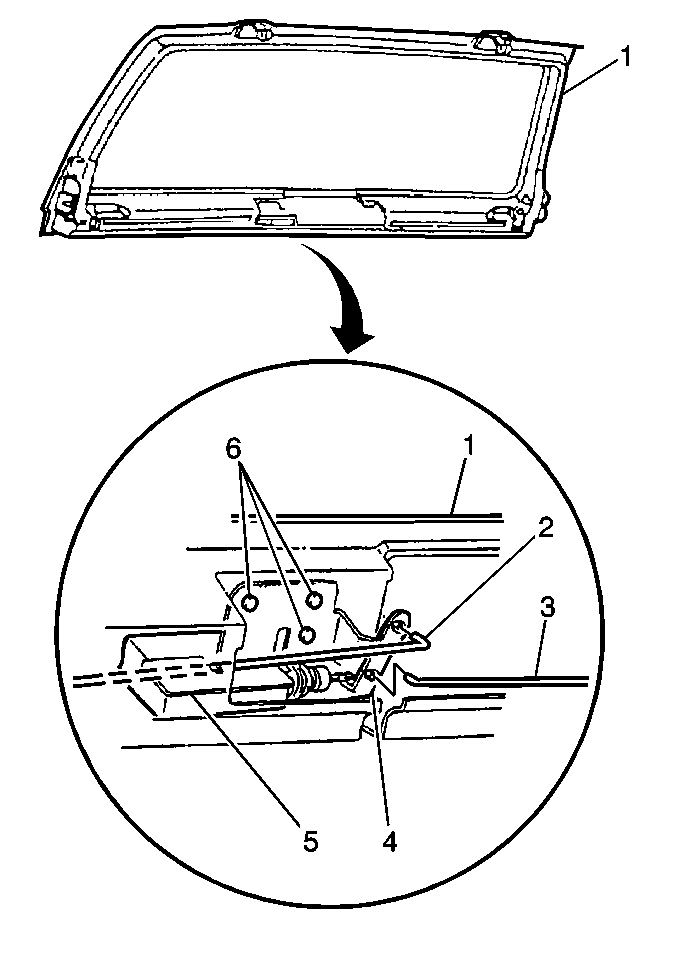 1

6
1
2
3
5
4