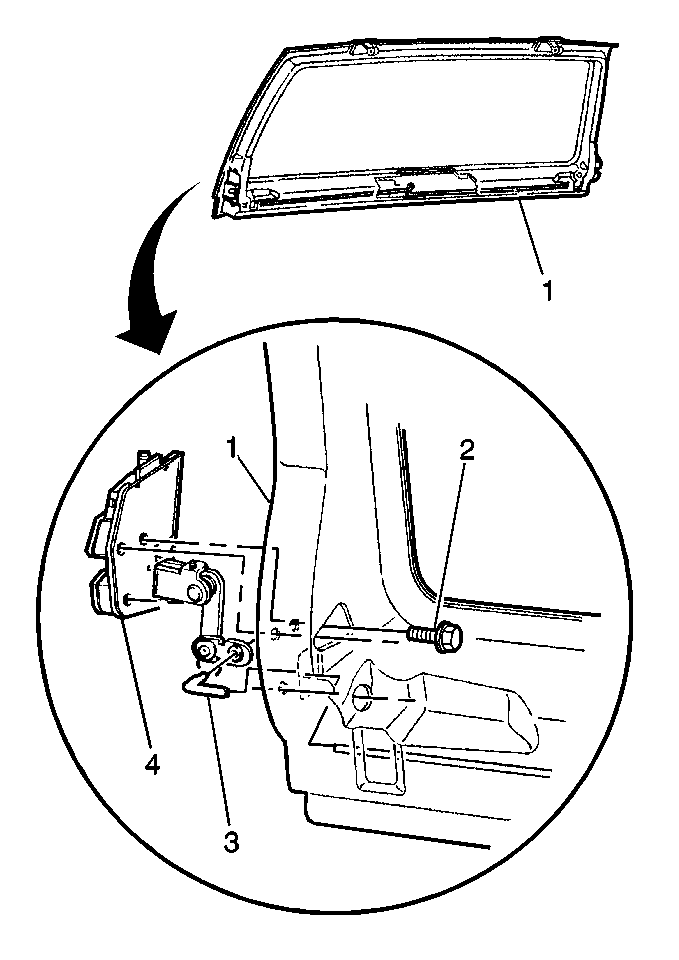 1

1

2

4

3