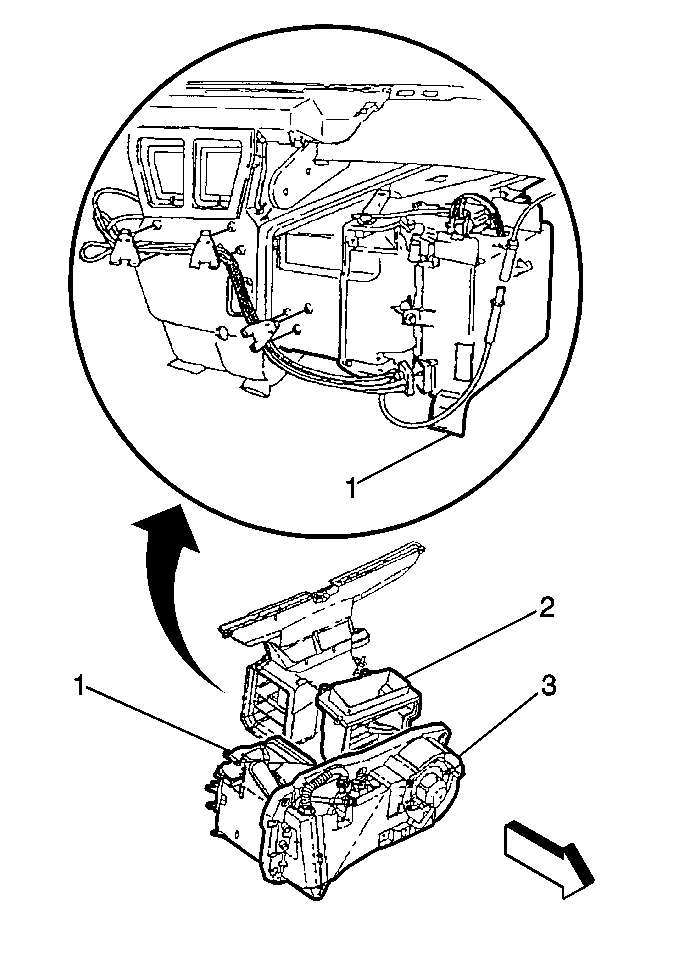 1

2

1

3