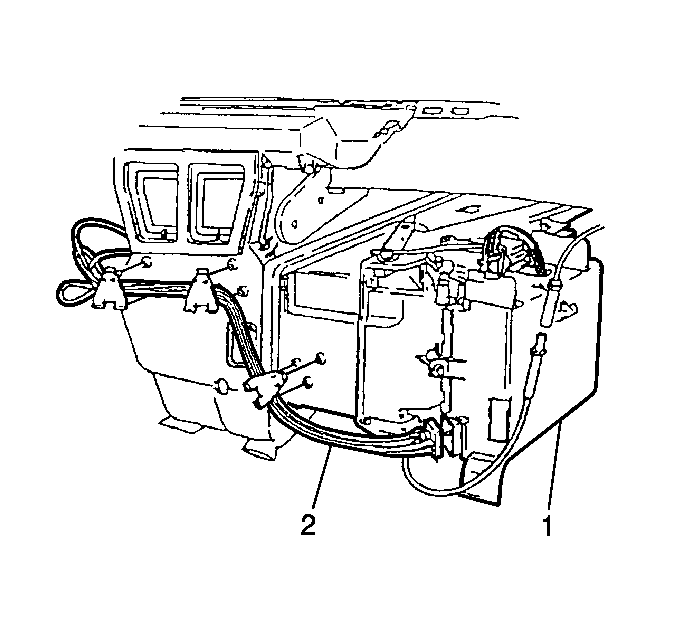 2

1