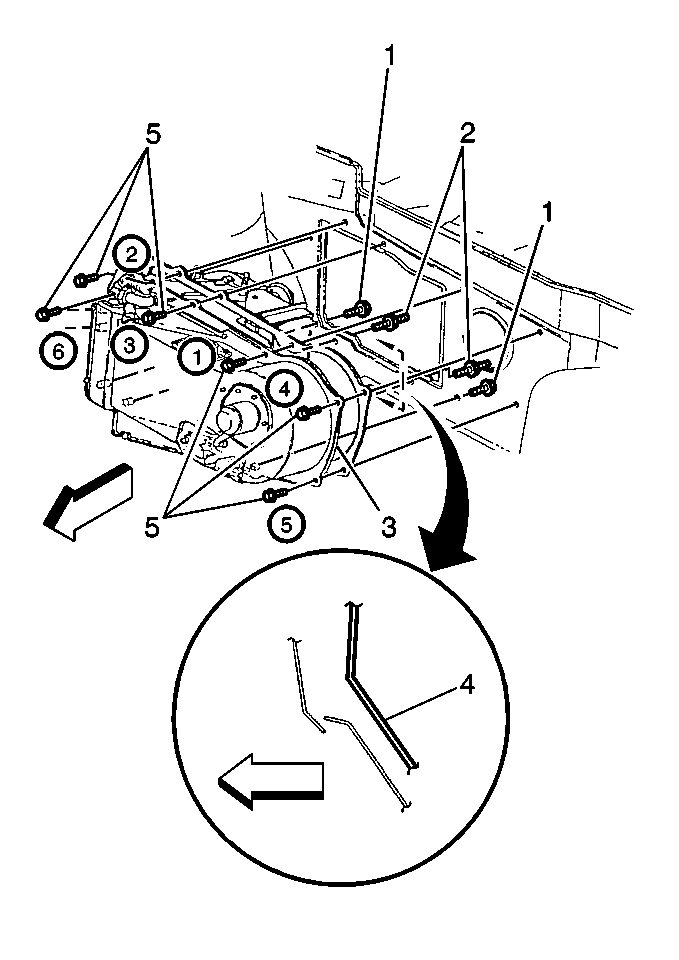 1
5
2
1
2
6
3
1
4
5
5
3
4