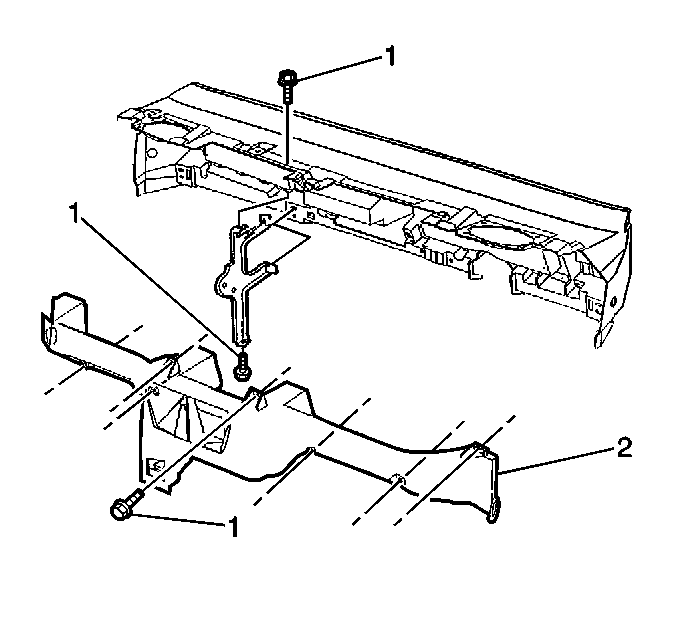 1
1
2
1