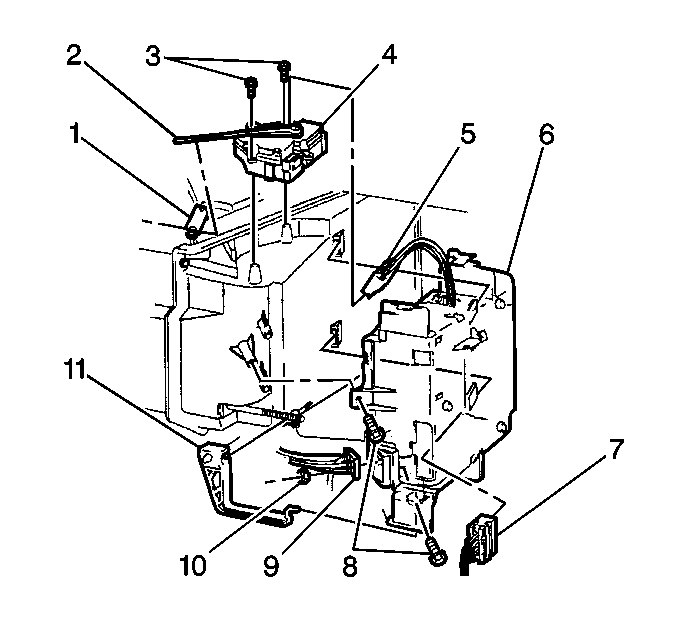 2
3
4
1
5
6
11
7
10
9
8