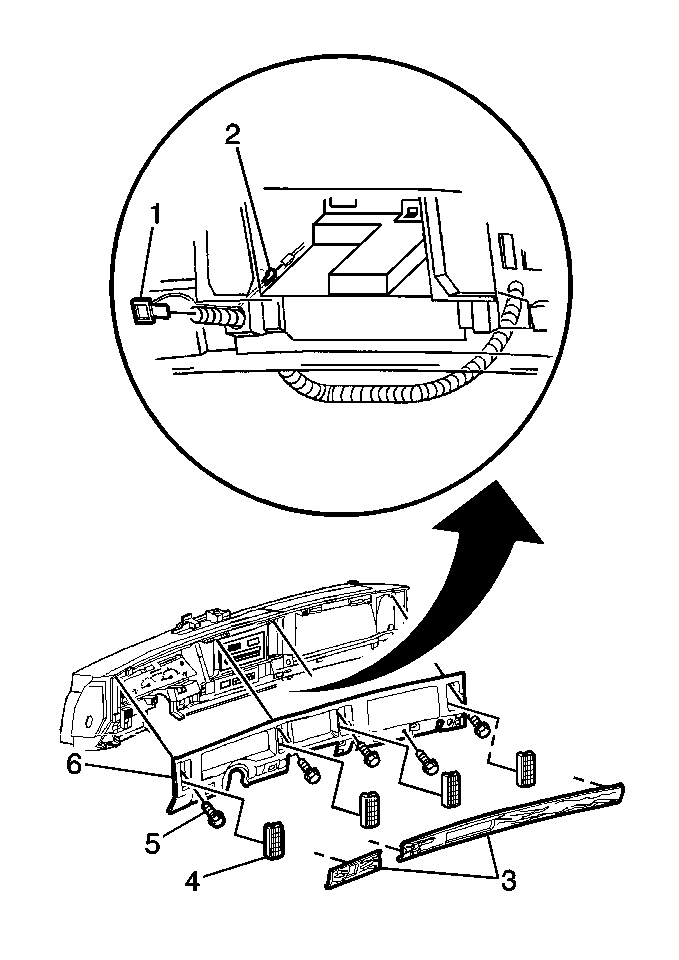 2
1
6
5
4
3