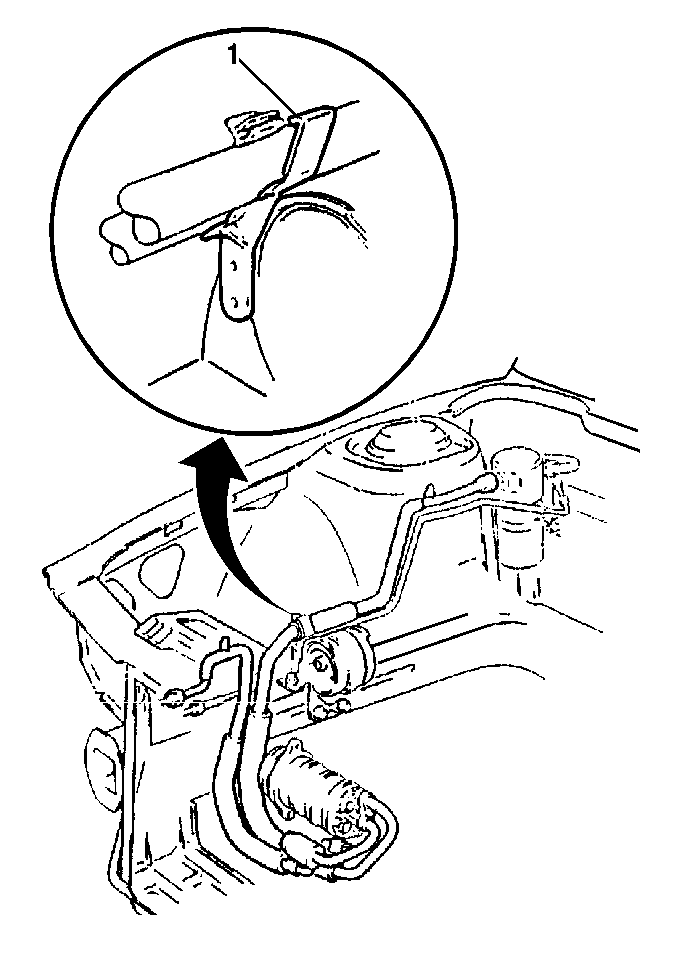 1