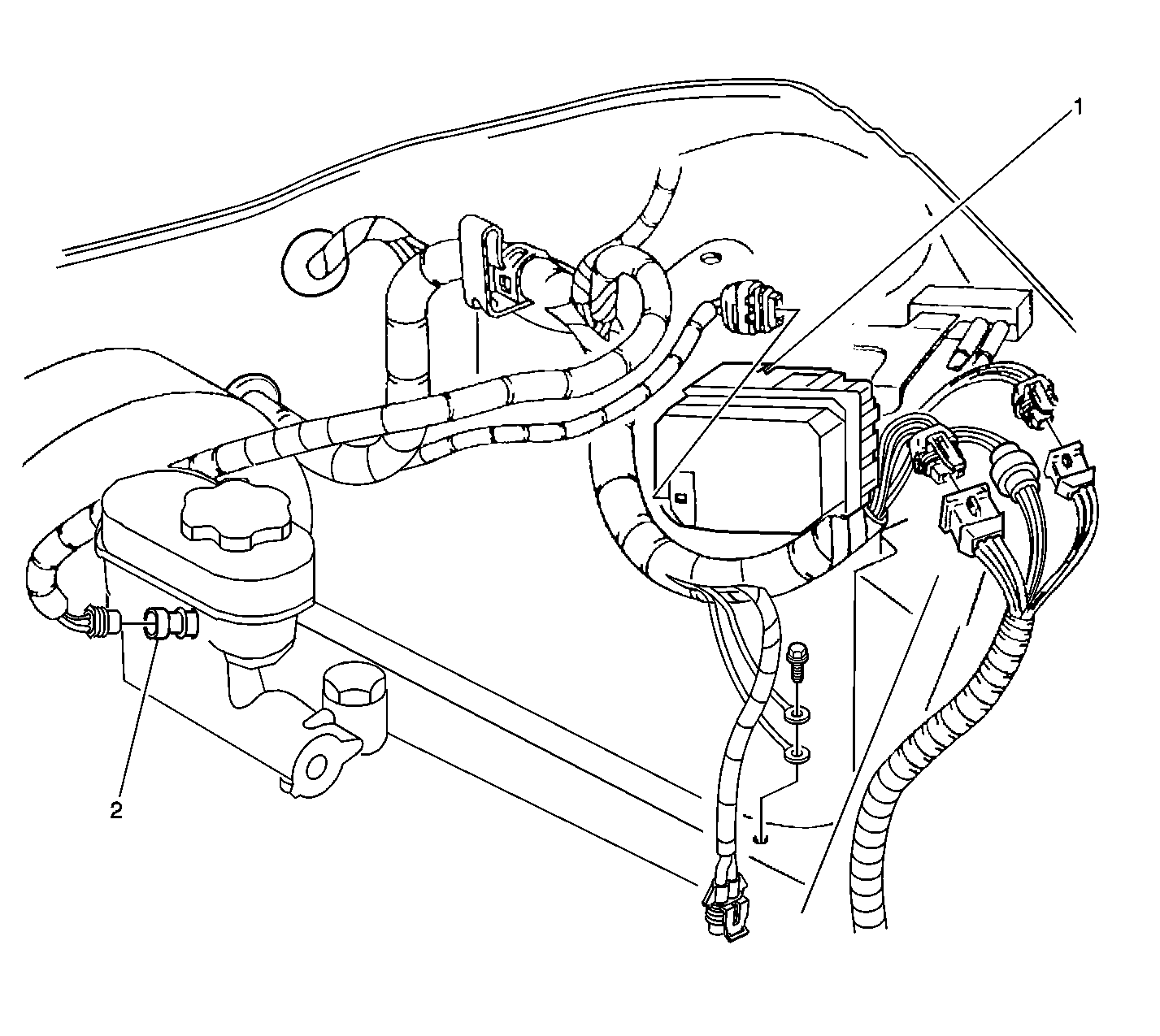 1

2