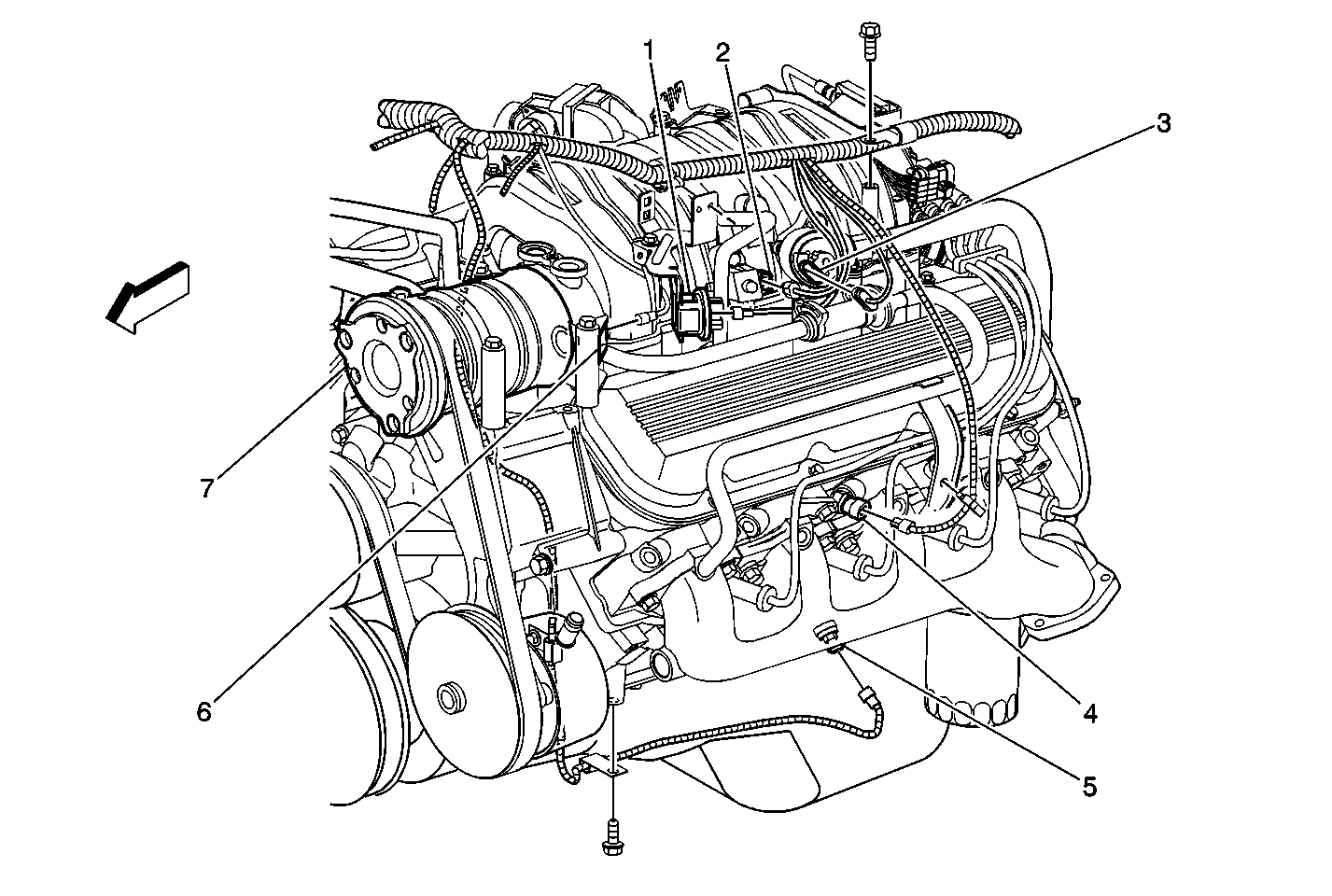 1
2
3
7
6
4
5