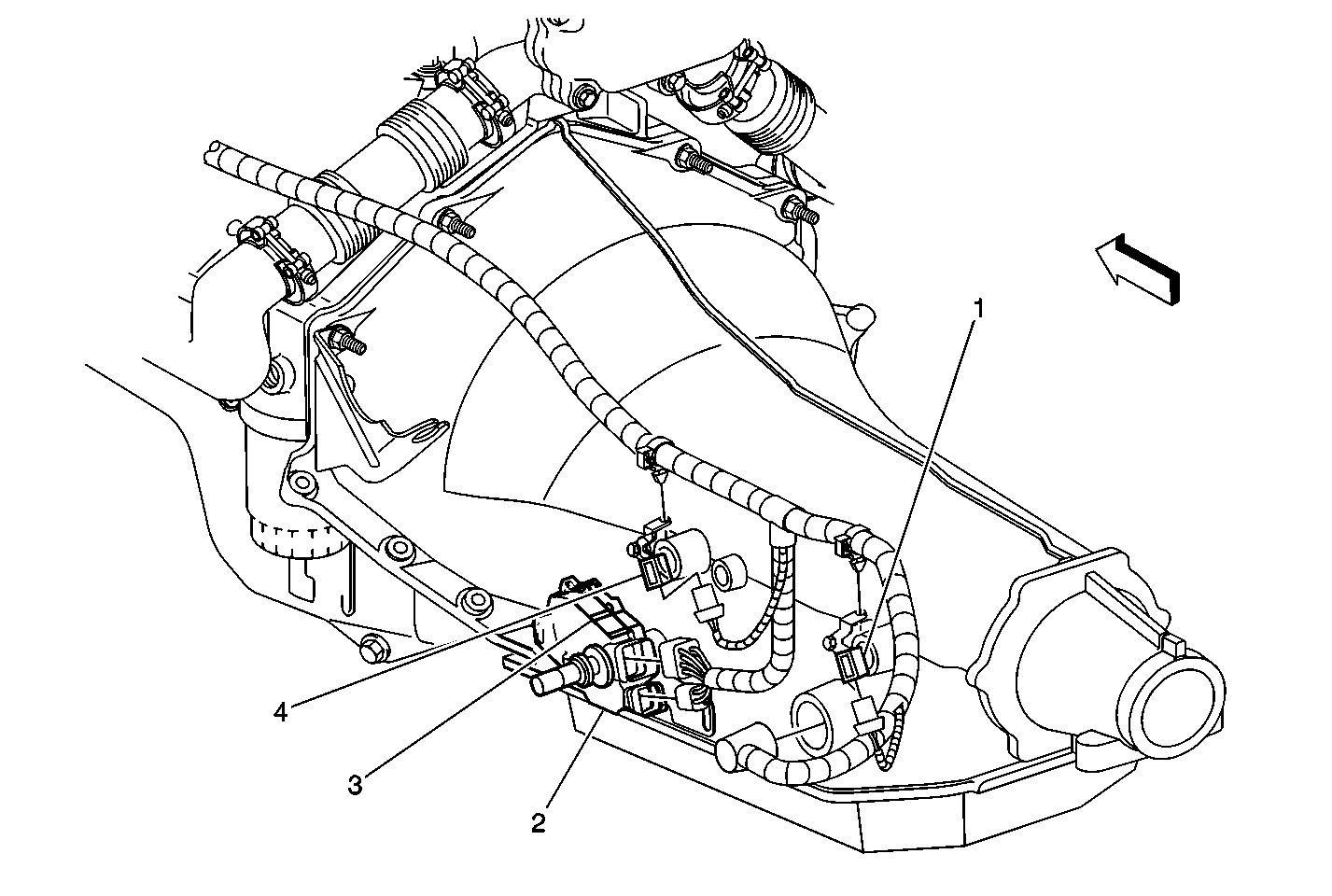 1

4

3

2