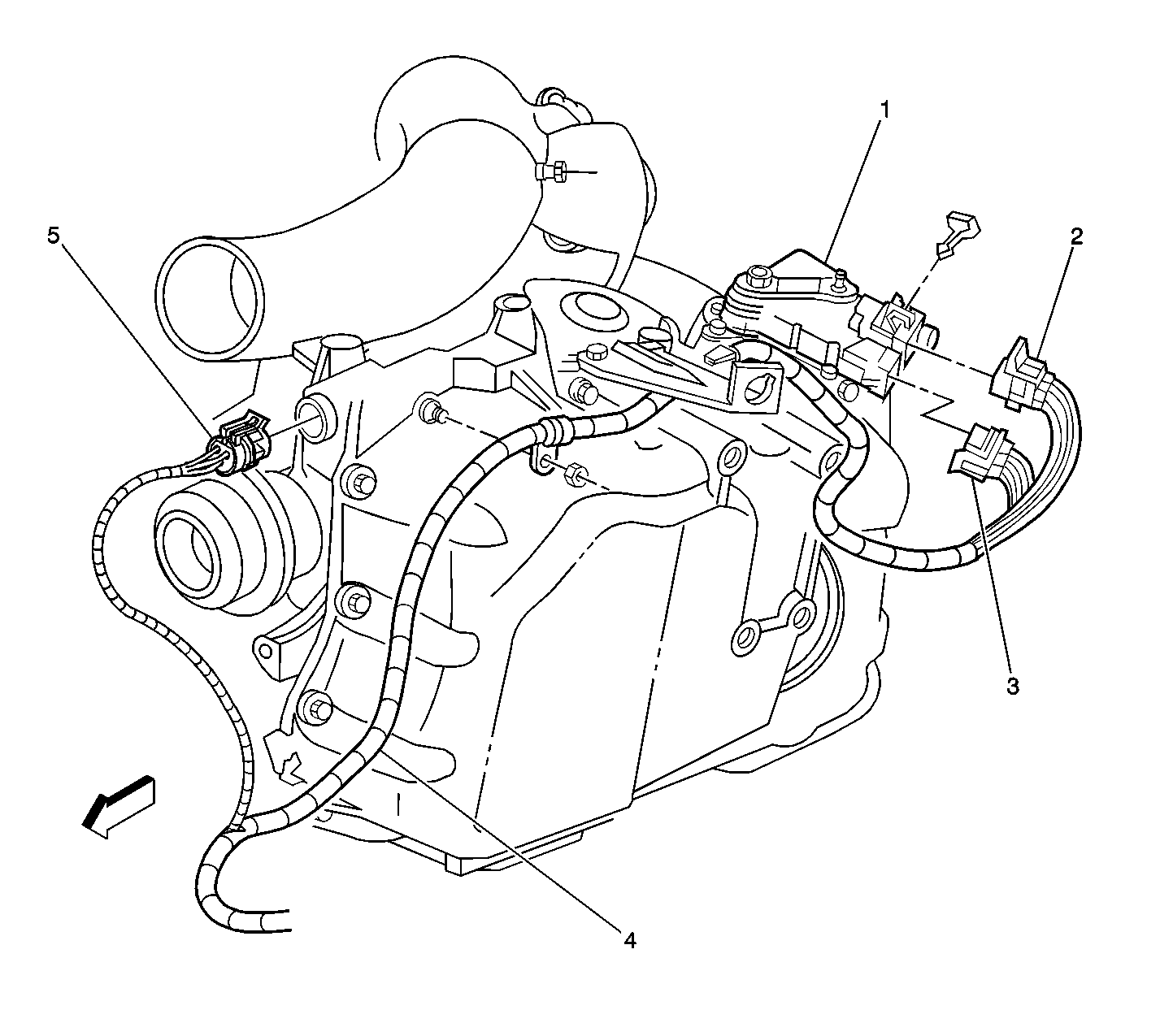 1
5
2
3
4