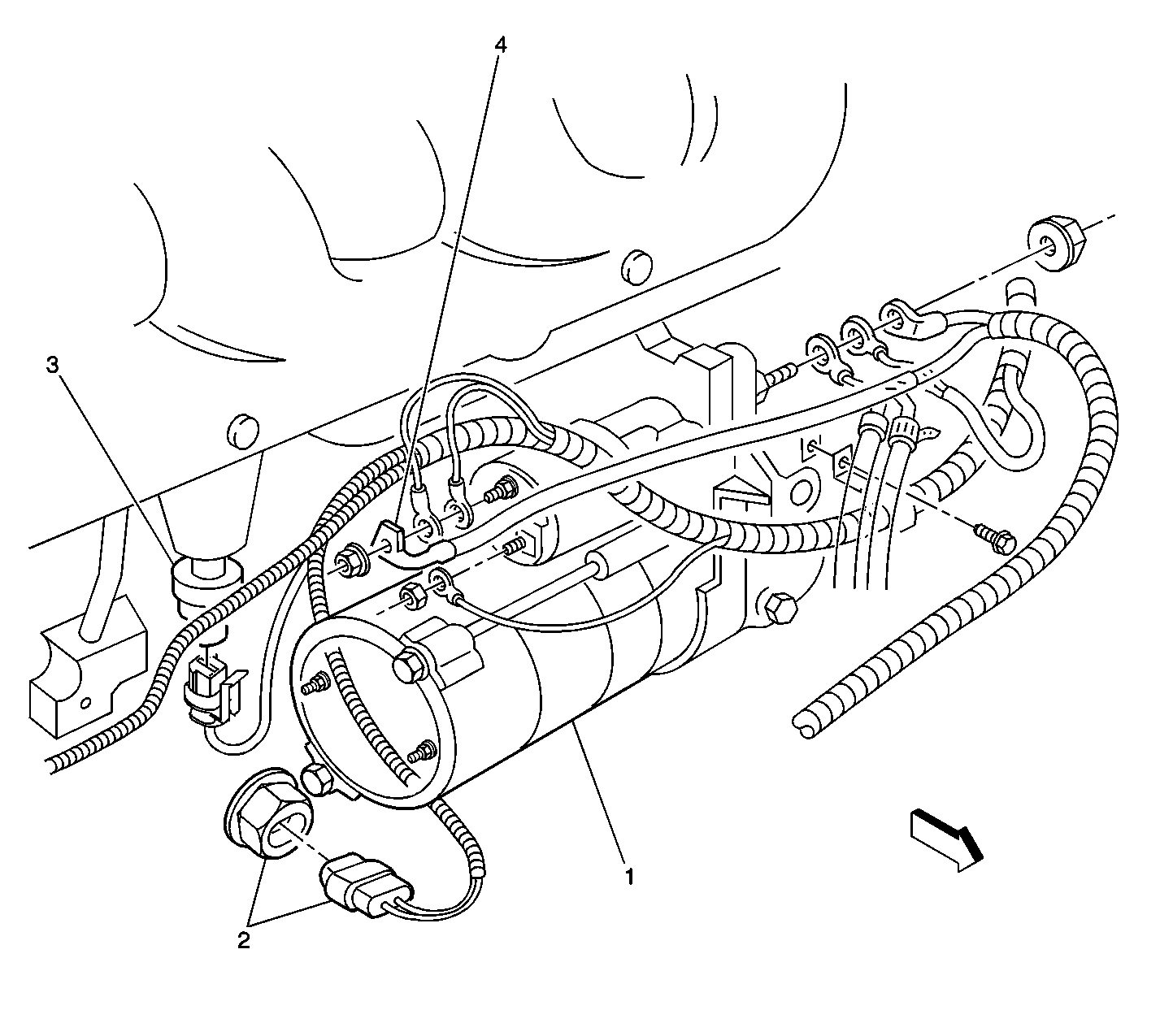 4
3
1
2