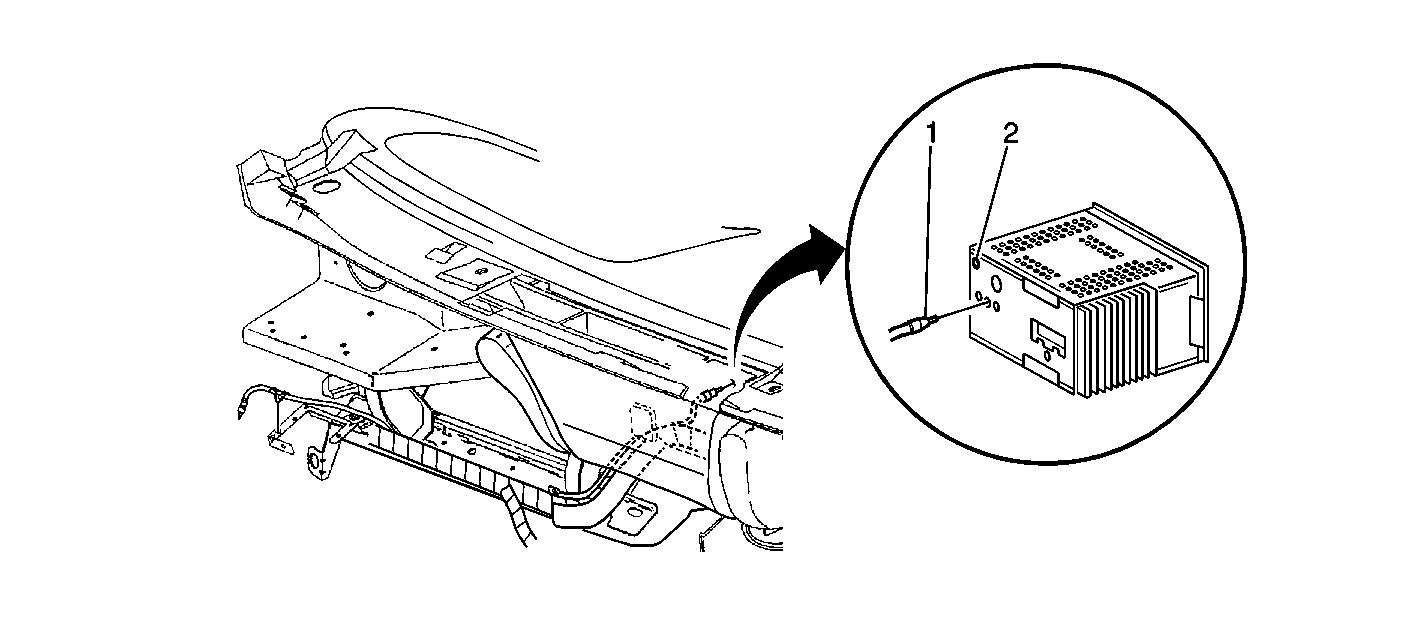 1
2