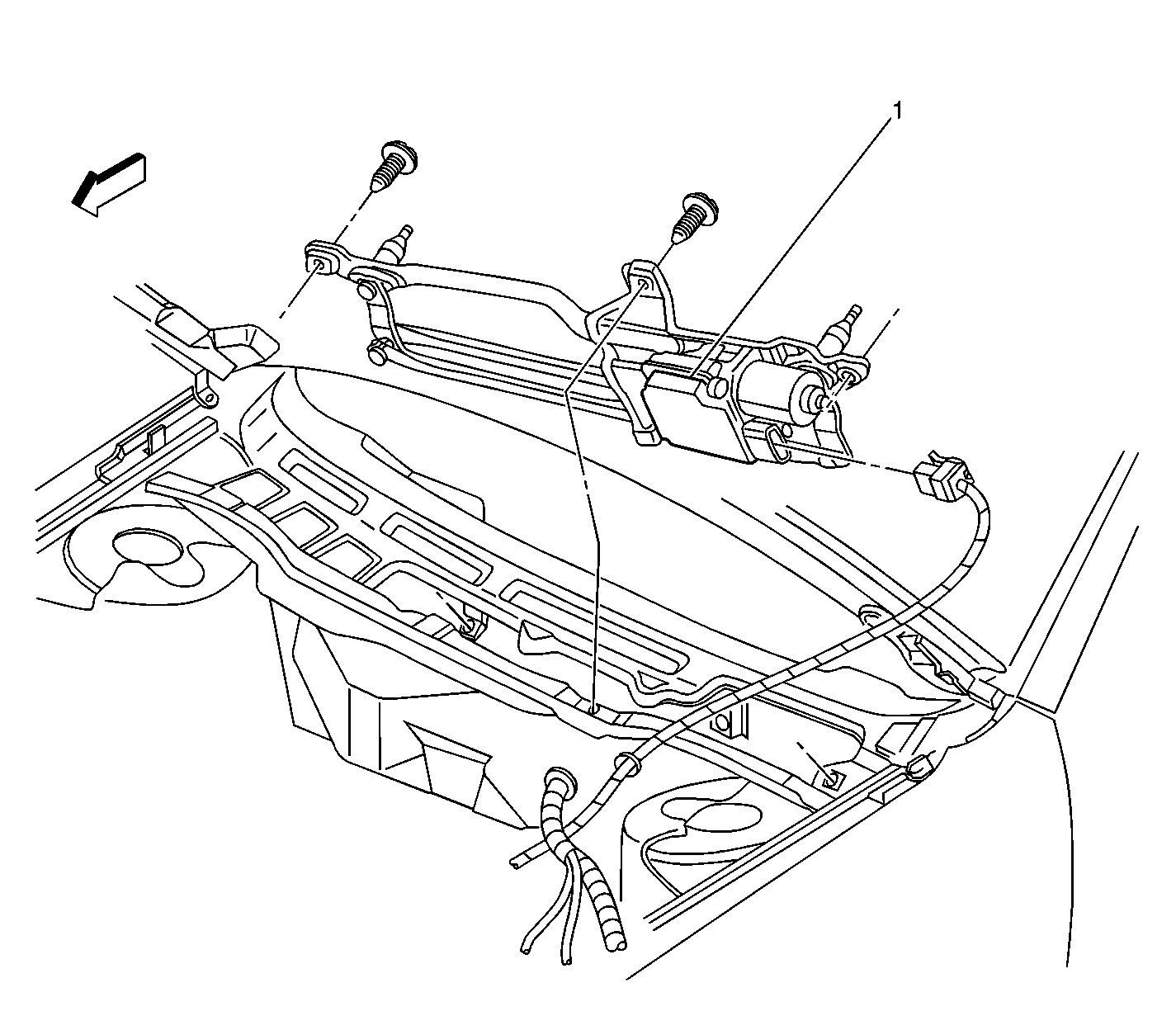 1