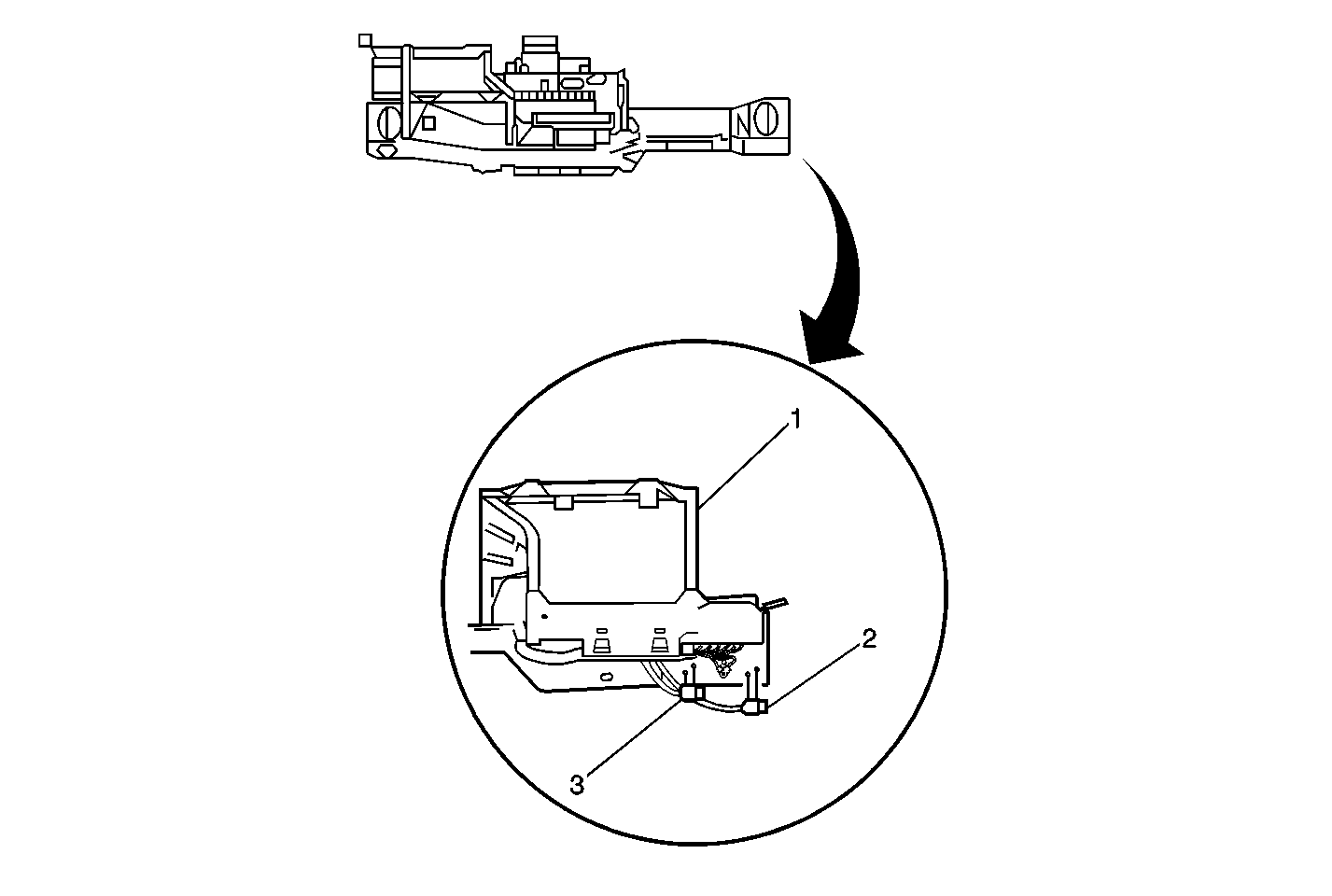 1
2
3