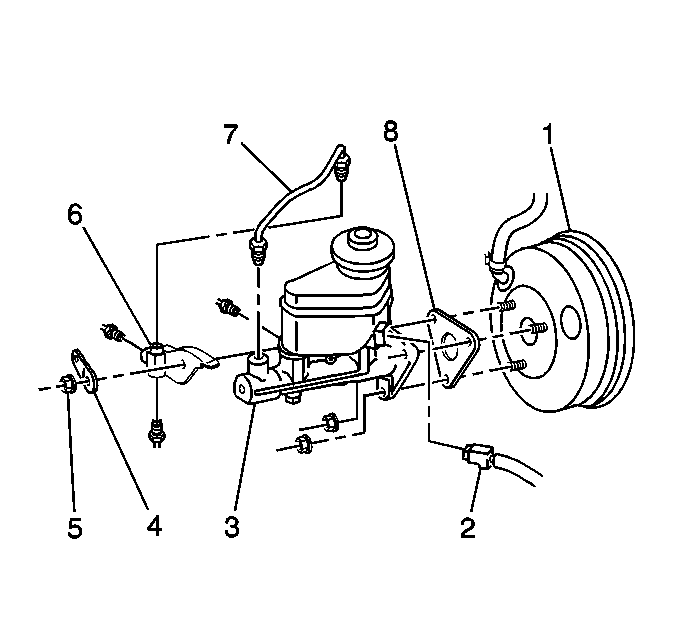 7
8
1
6
5
4
3
2