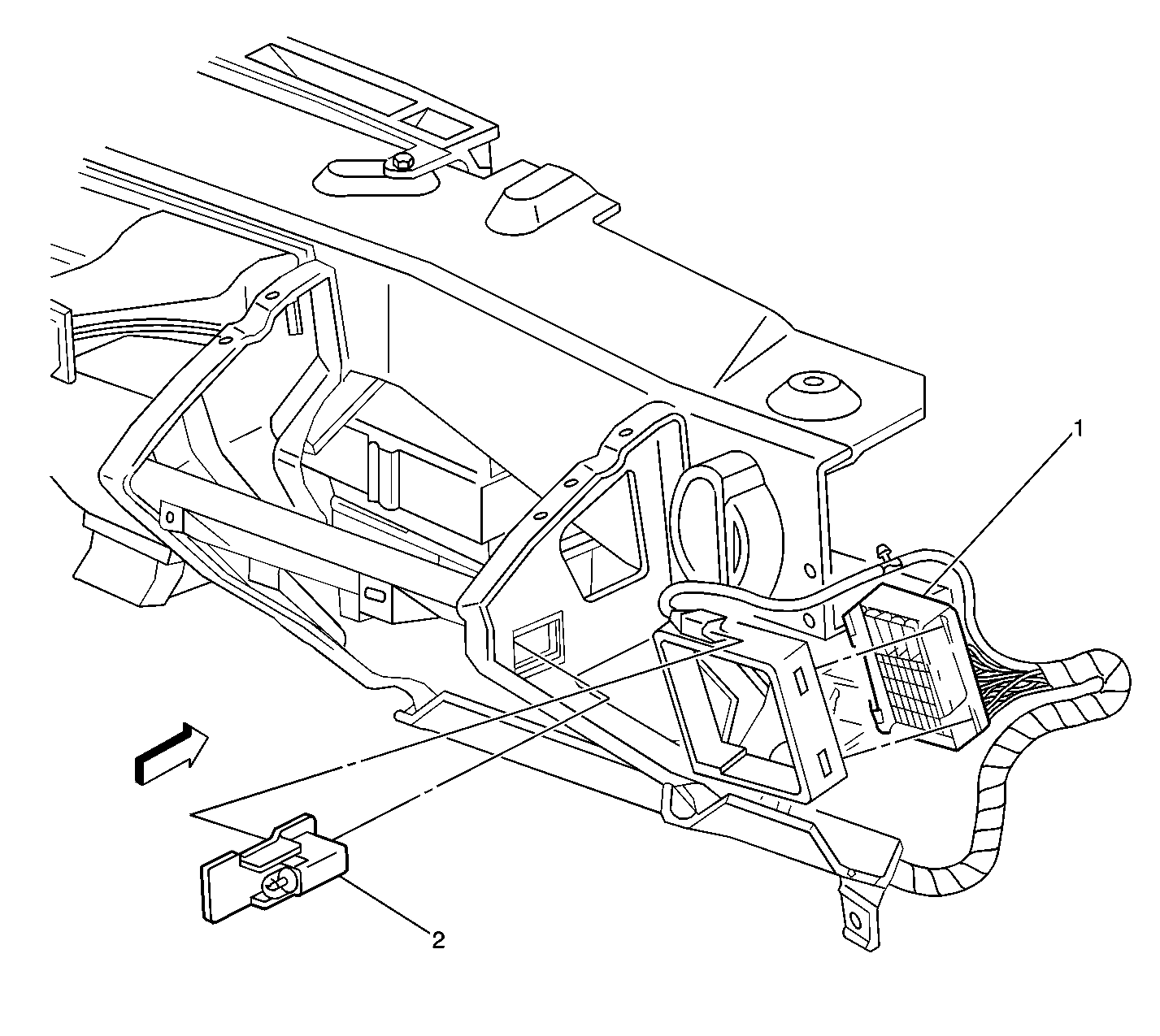 1

2