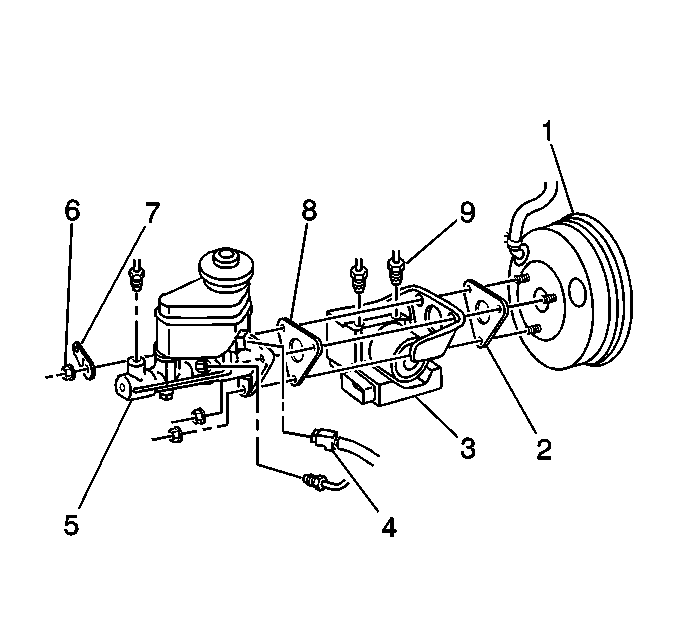 1
6
7
8
9
3
2
5
4