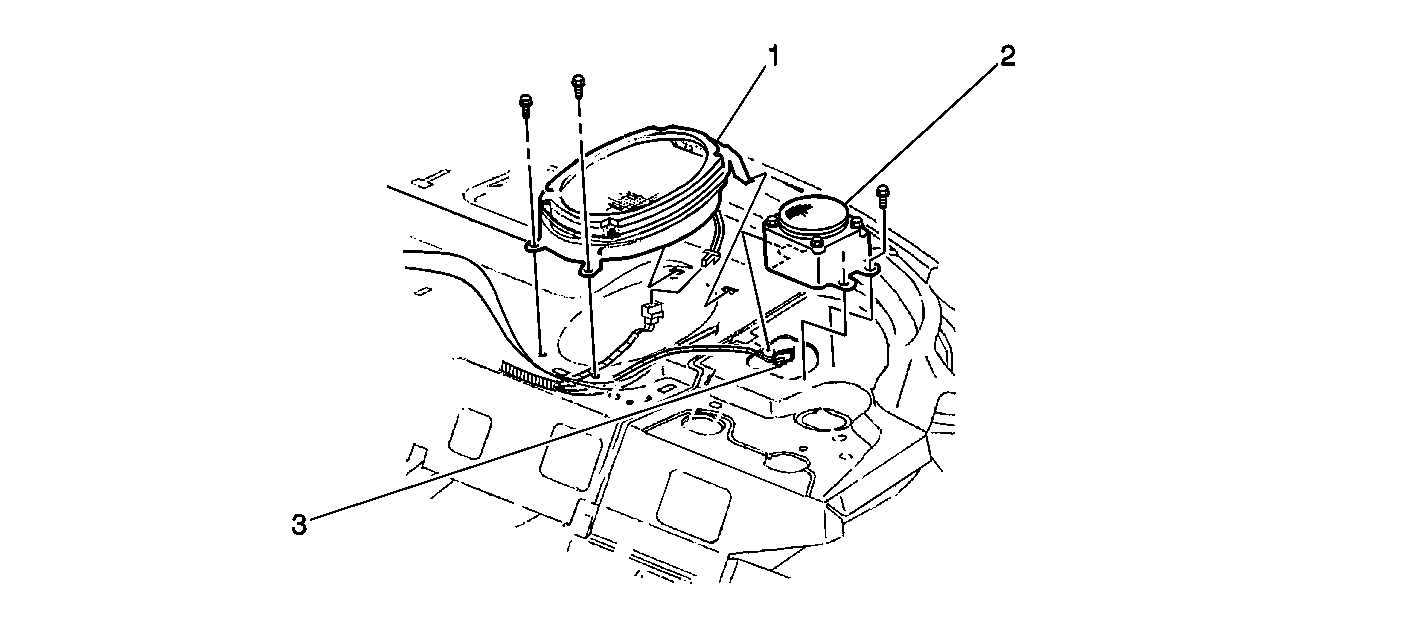 1
2
3