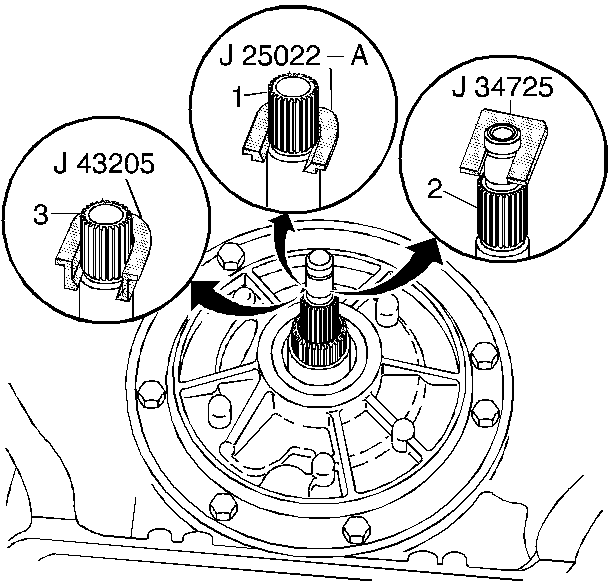 J 25022 – A
1
J 34725
2
J 43205
3