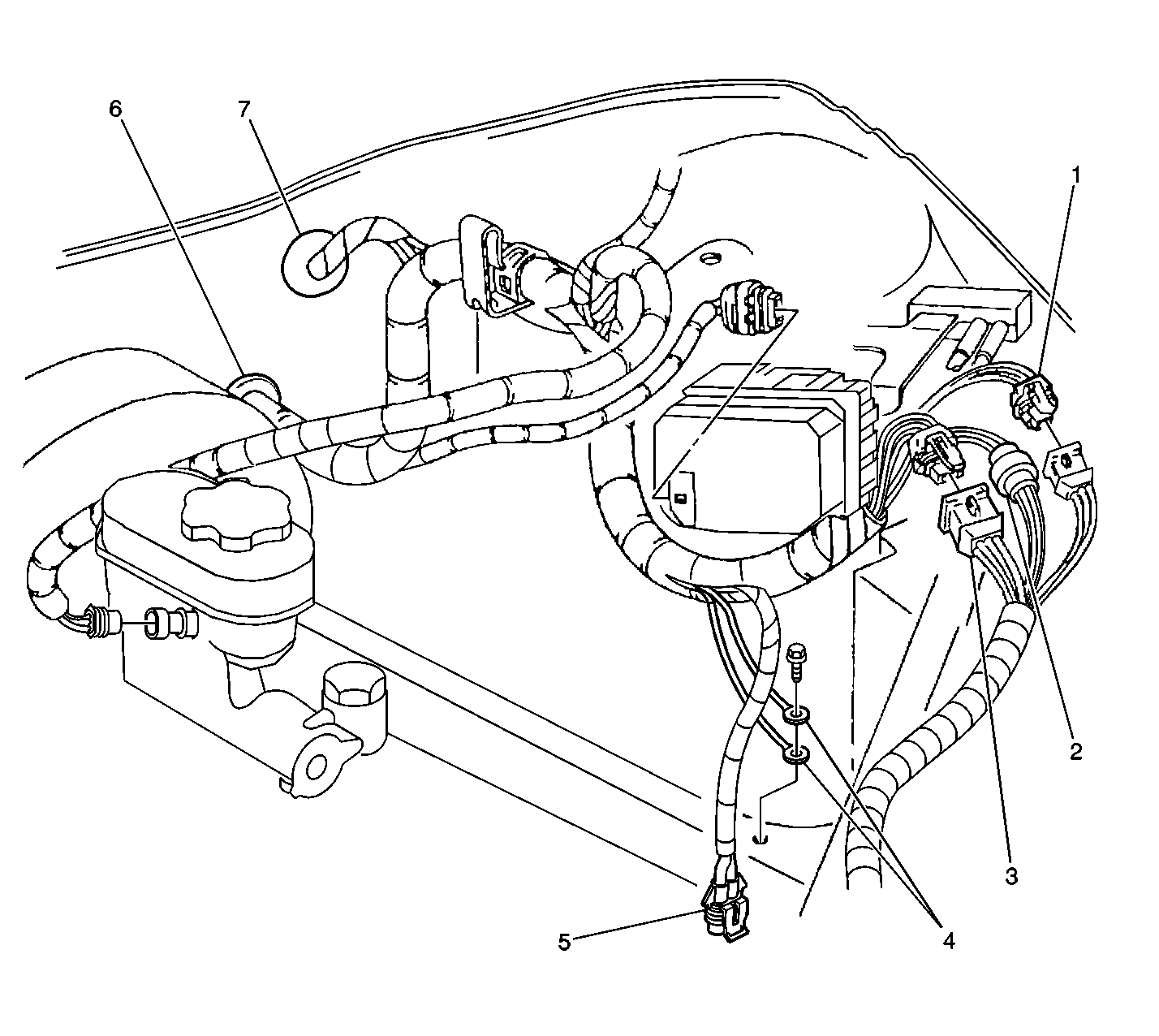 6
7
1
2
3
4
5