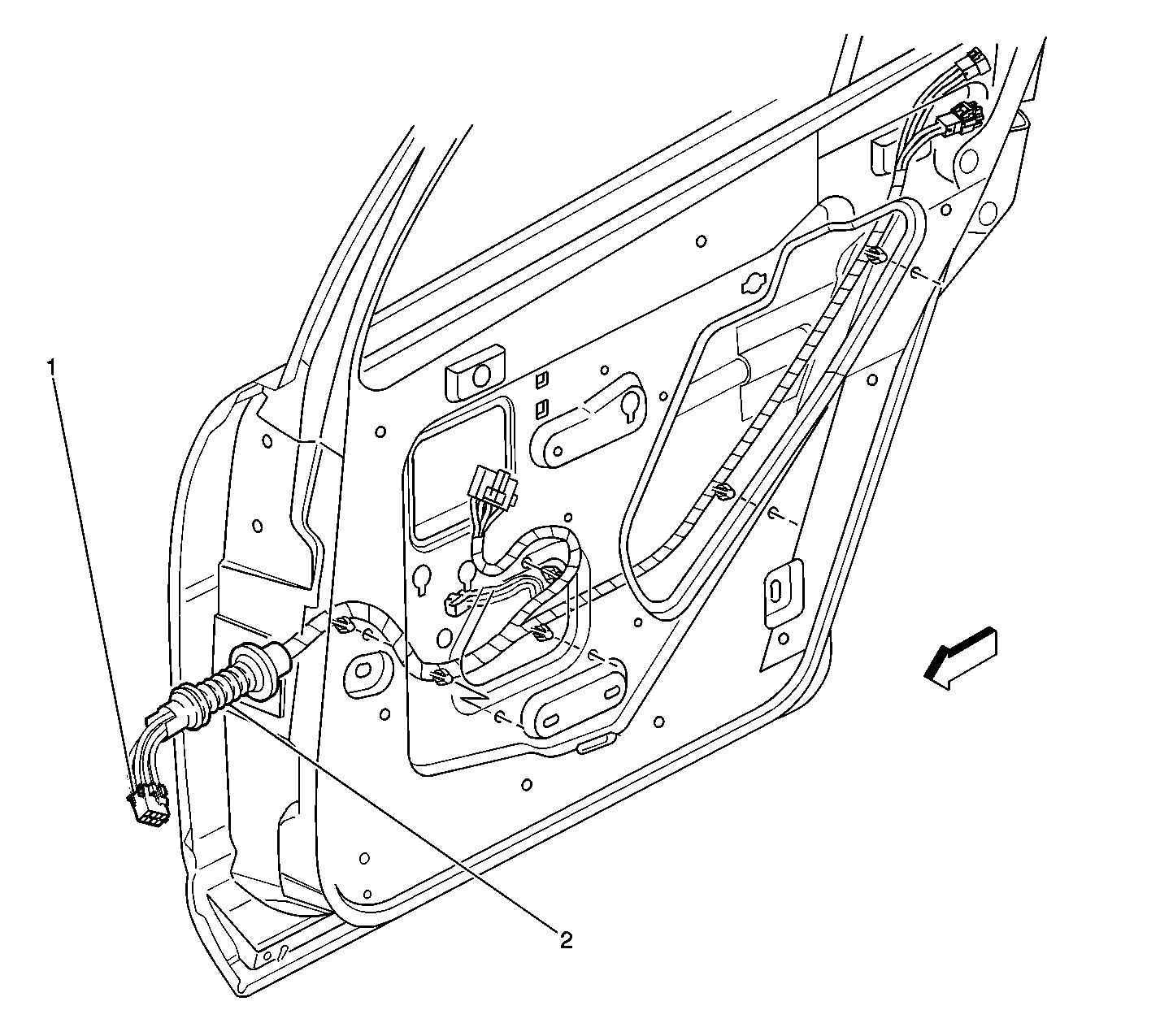 1

2