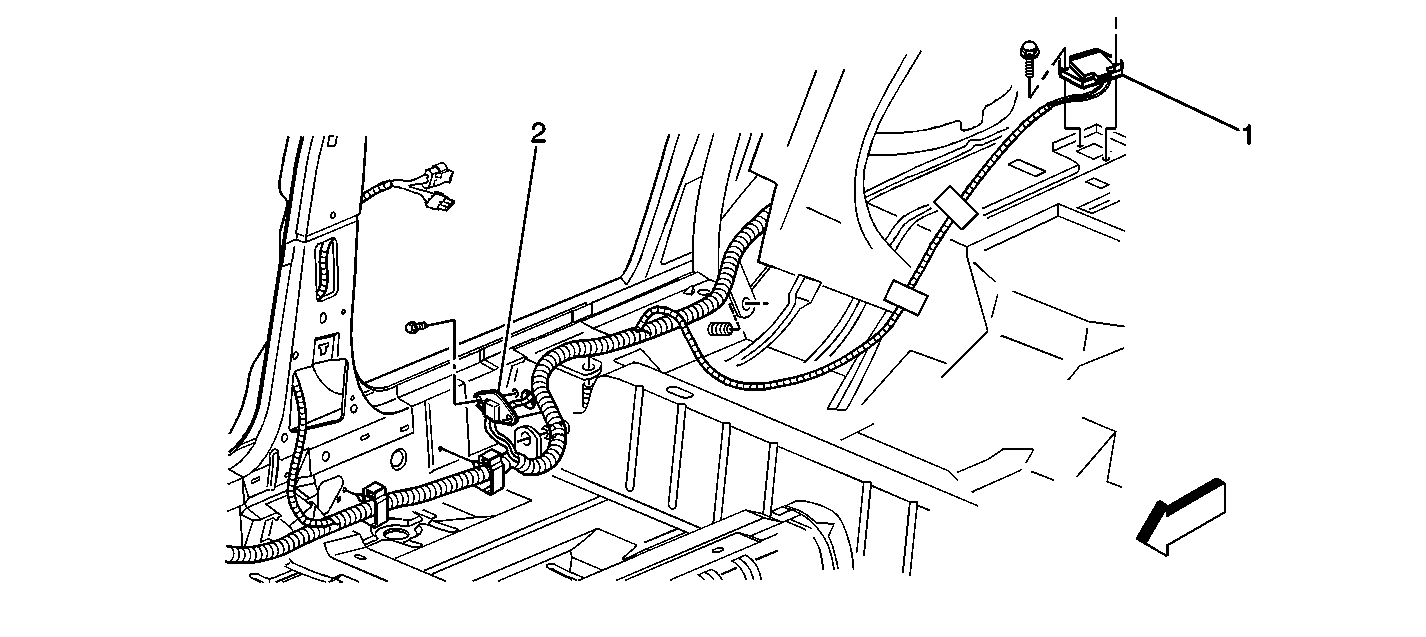 2

1